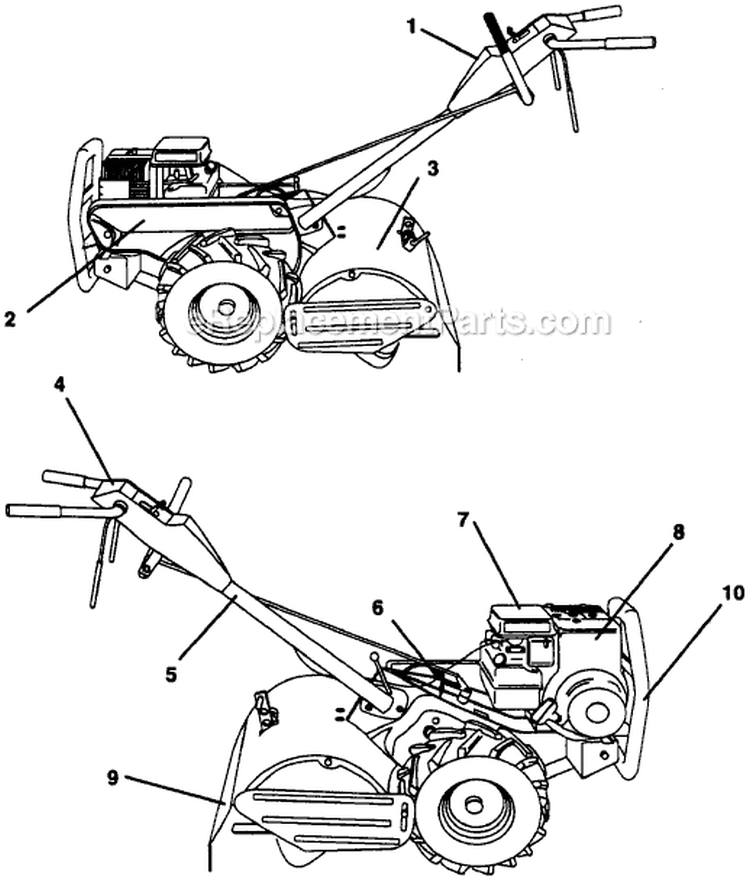 1
3
2
eReplacementParts.com
4
7
8
10
6
5
9