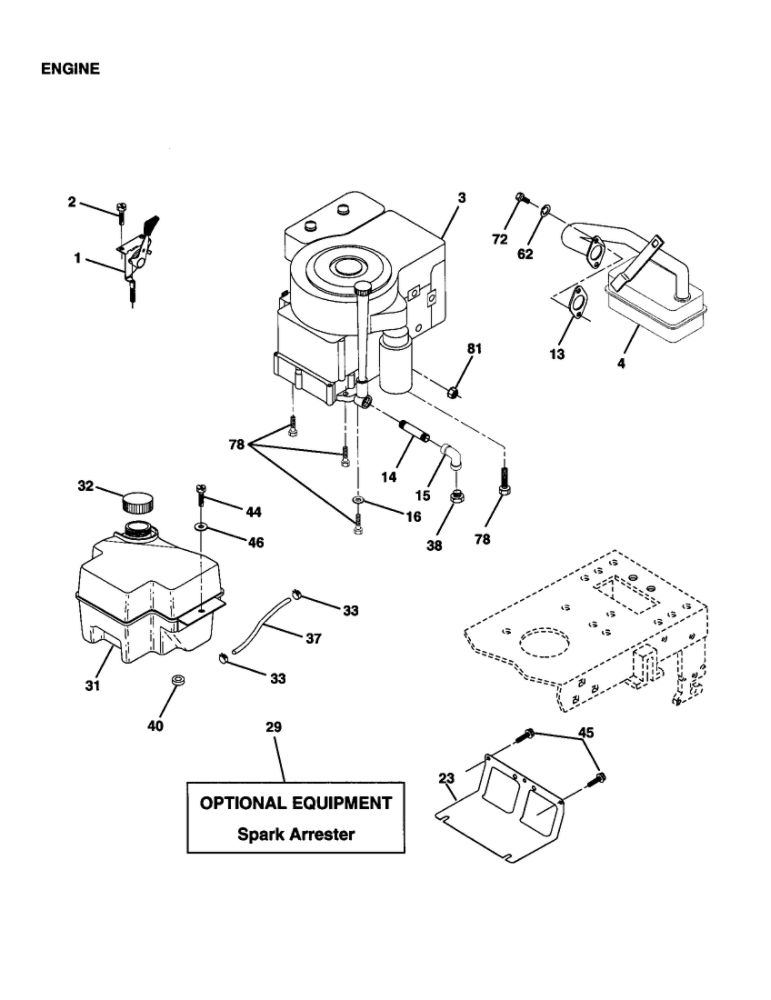 ENGINE

2
1
3
72
62
13
4
81
78
14
15
16
38
78
32
44
46
33
37
33
31
40
29
45
23

OPTIONAL EQUIPMENT
Spark Arrester