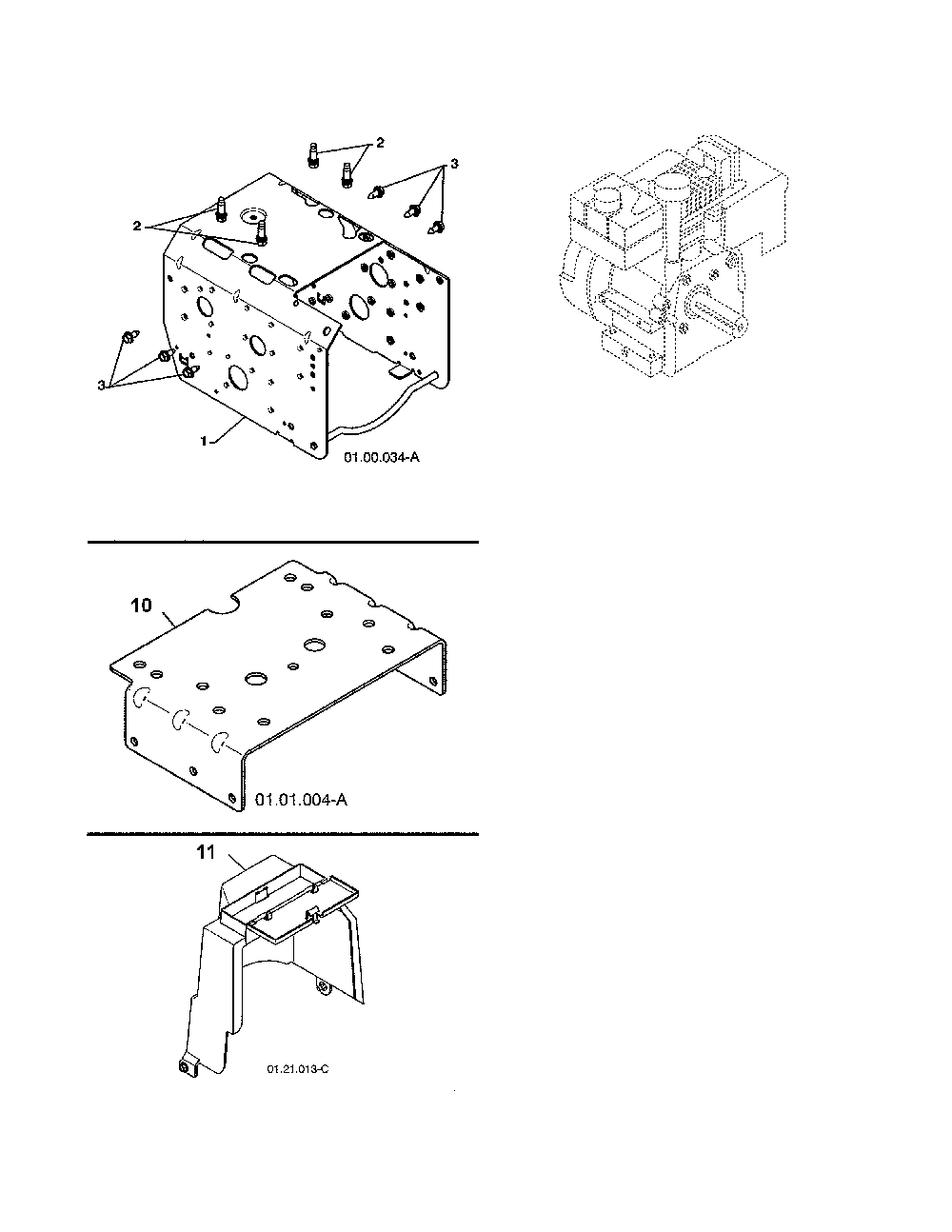 2
3
2
3
1
01.00.034-A

10
01.01.004-A

11
01.21.013-C