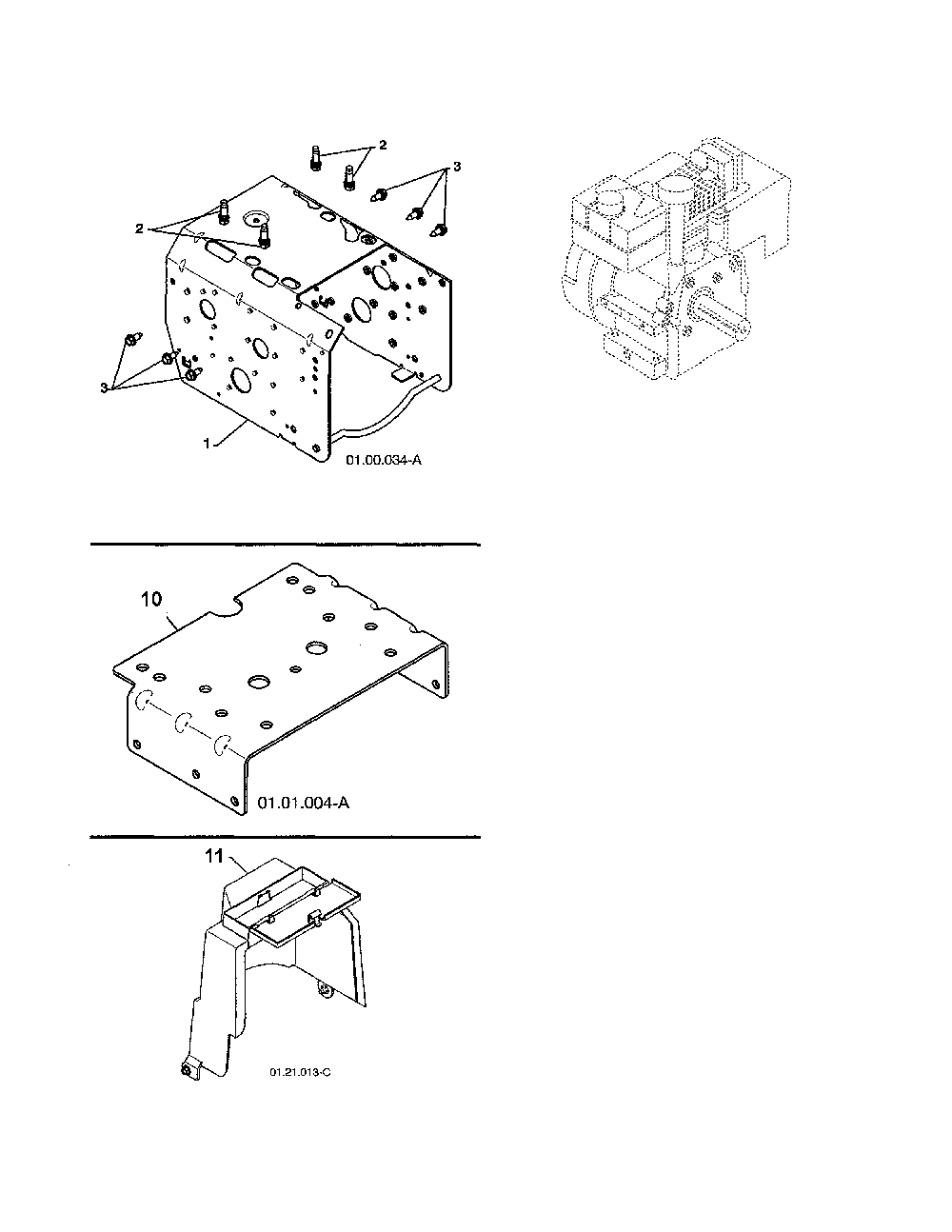 2
3
2
3
1
01.00.034-A

10
01.01.004-A

11
01.21.013-C