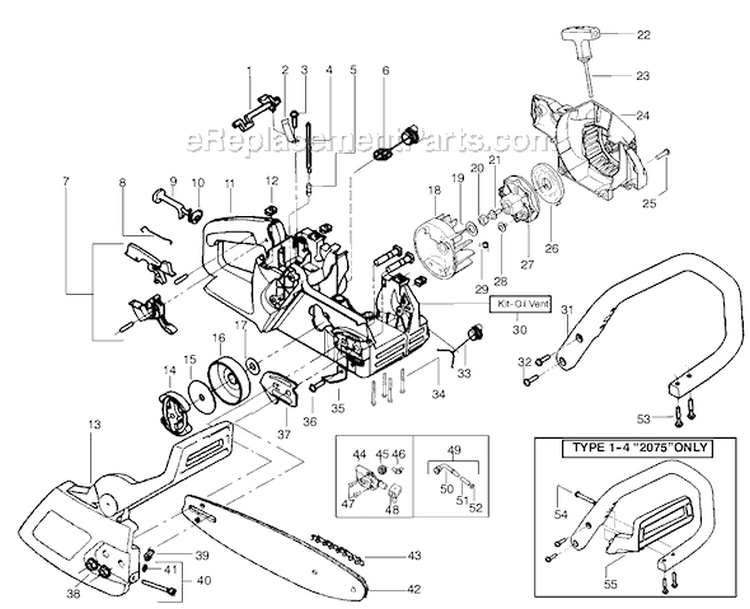 eReplacementParts.com

1
2
3
4
5
6
7
8
9
10
11
12
13
14
15
16
17
18
19
20
21
22
23
24
25
26
27
28
29
Kit-Oil Vent
30
31
32
33
34
35
36
37
38
39
40
41
42
43
44
45
46
47
48
49
50
51
52
53
TYPE 1-4 "2075" ONLY
54
55