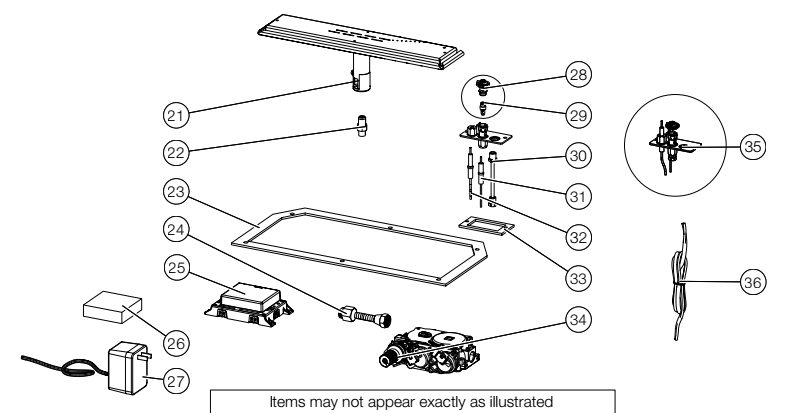 21
22
23
24
25
26
27
28
29
30
31
32
33
34
35
36
Items may not appear exactly as illustrated