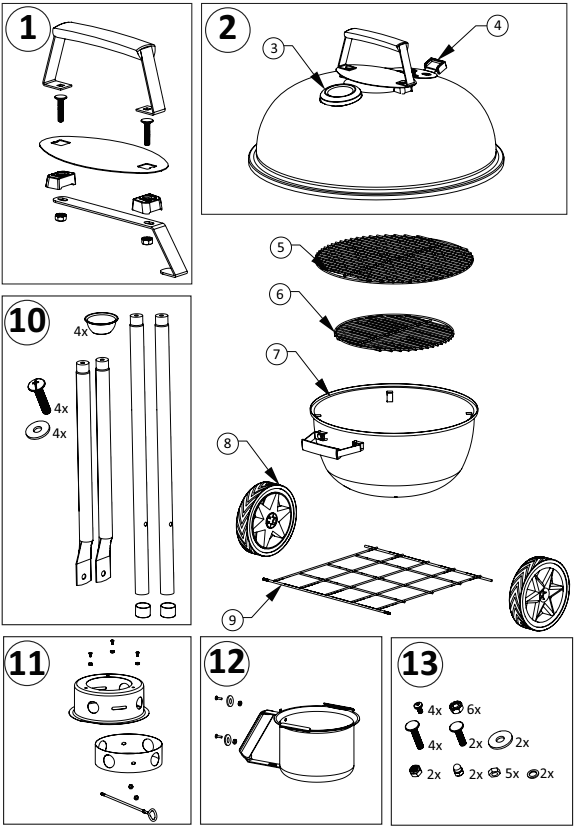 1

2

3

4

5

6

7

8

9

10

4x

4x

4x

11

12

13

4x 6x

4x 2x 2x

2x 2x 5x 2x