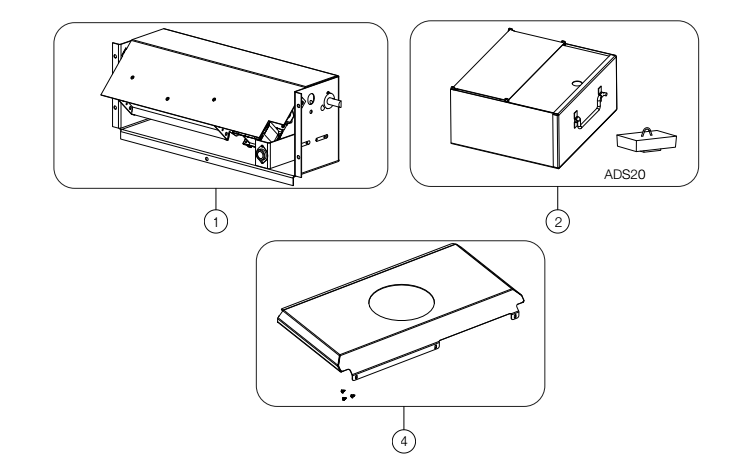 ADS20

1

2

4