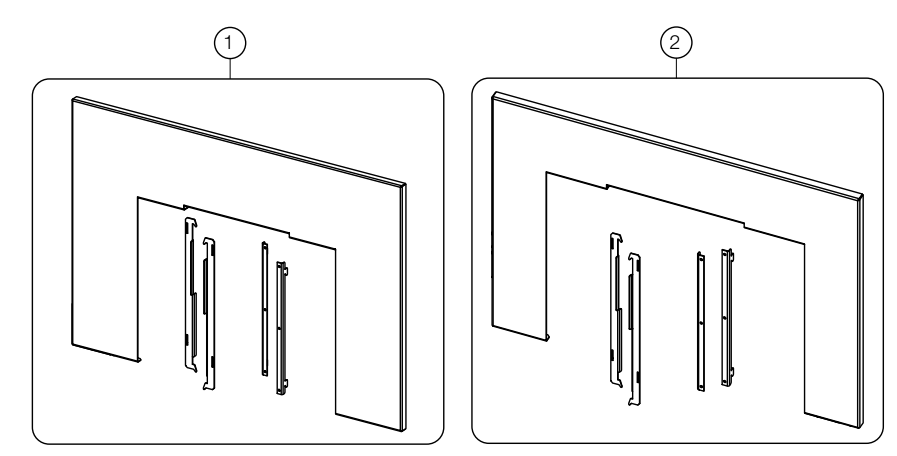 1

2