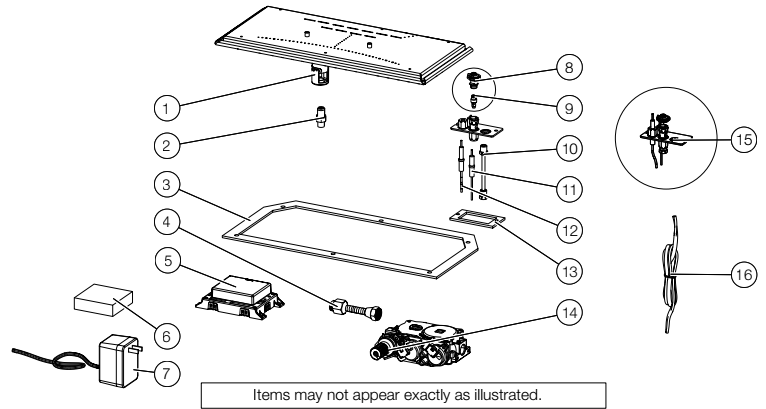 1
2
3
4
5
6
7
8
9
10
11
12
13
14
15
16

Items may not appear exactly as illustrated.