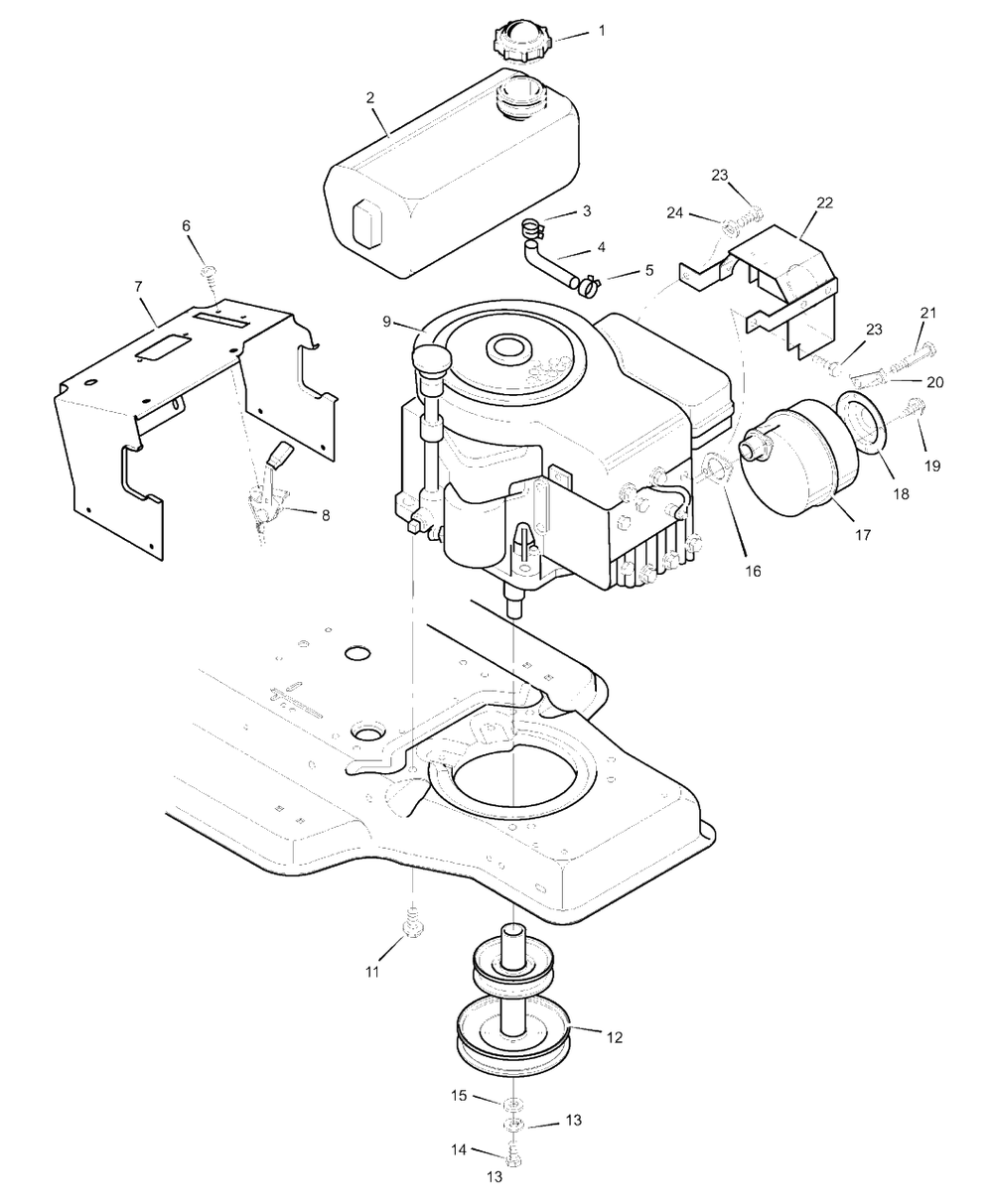 1
2
3
4
5
6
7
8
9
23
24
22
21
23
20
19
18
17
16
11
12
15
13
14
13