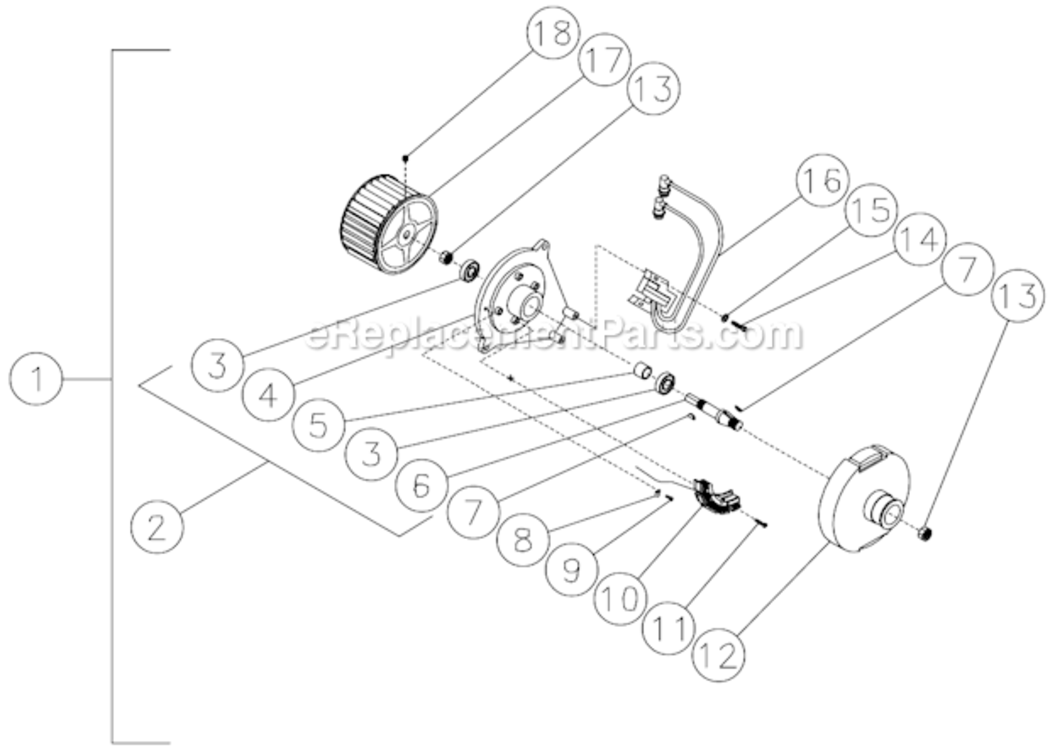 18
17
13
16
15
14
7
13
eReplacementParts.com
1
3
4
5
3
6
7
8
9
10
11
12
2