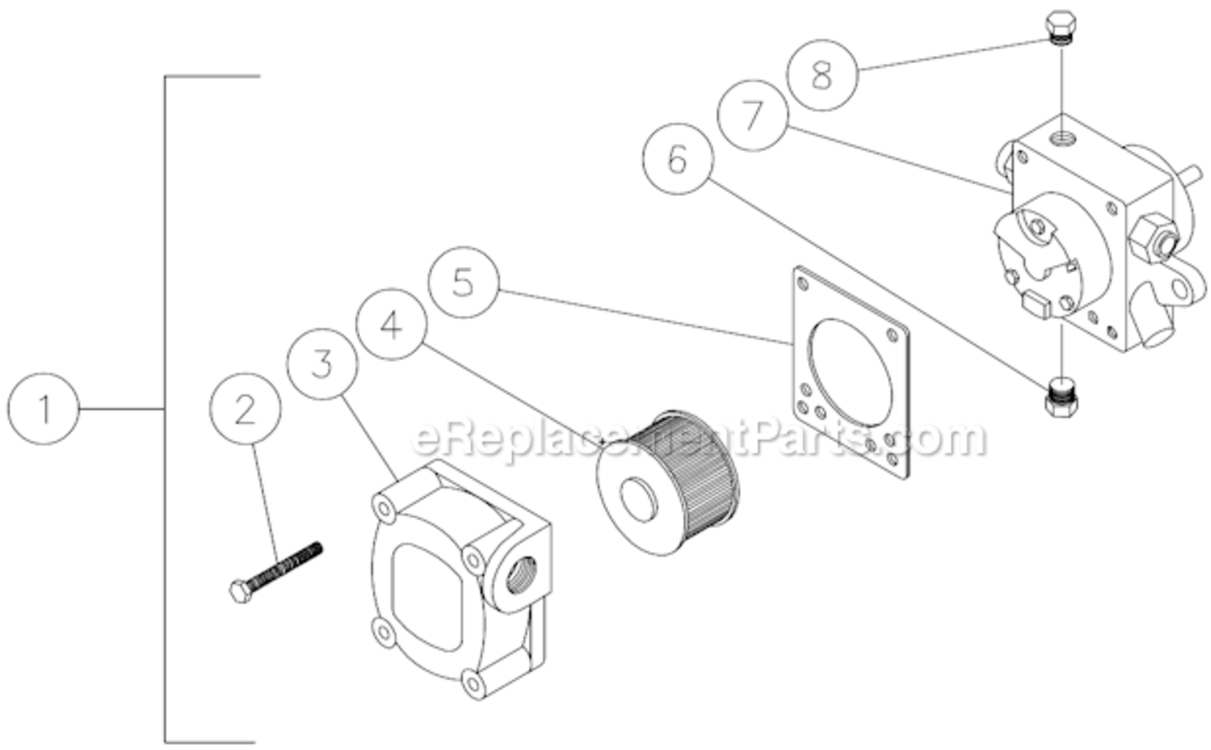 8
7
6
5
4
3
2
1
eReplacementParts.com