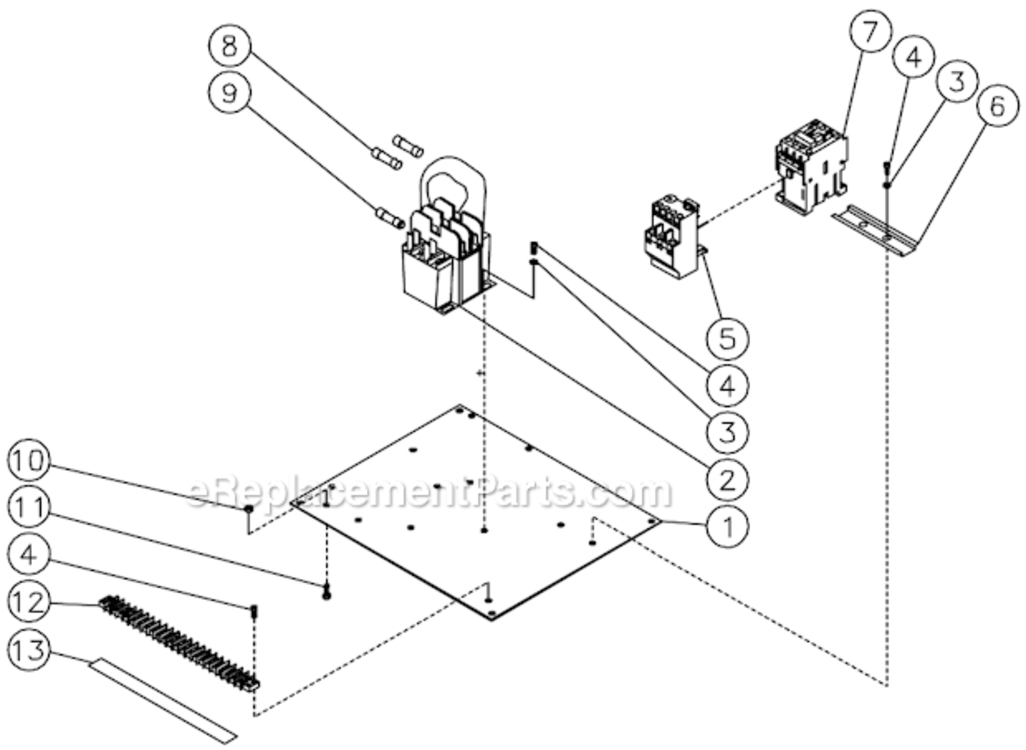 8
9
7
4
3
6
5
4
3
2
1
10
11
4
12
13
eReplacementParts.com