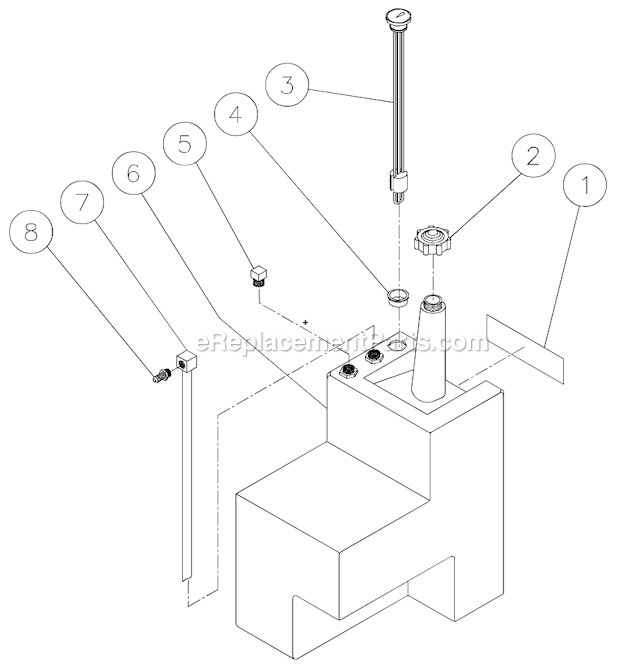 3
4
5
2
6
1
7
8
eReplacementParts.com