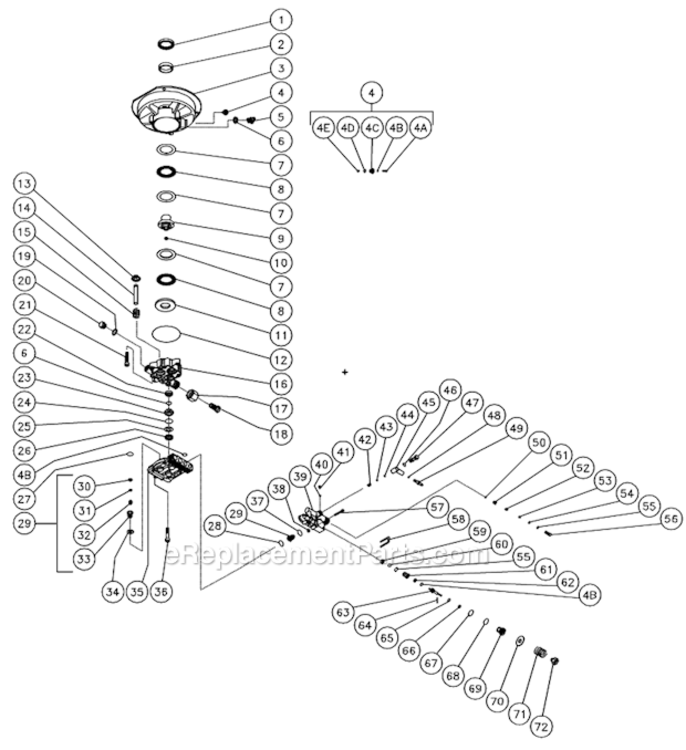 1
2
3
4
5
6
7
8
7
9
10
7
8
11
12
16
17
18

4
4E 4D 4C 4B 4A

13
14
15
19
20
21
22
6
23
24
25
26
4B
27
29
30
31
32
33
34 35 36

28 29 37 38 39 40 41 42 43 44 45 46 47 48 49 50 51 52 53 54 55 56
57
58
59
60
55
61
62
4B
63 64 65 66 67 68 69 70 71 72

eReplacementParts.com