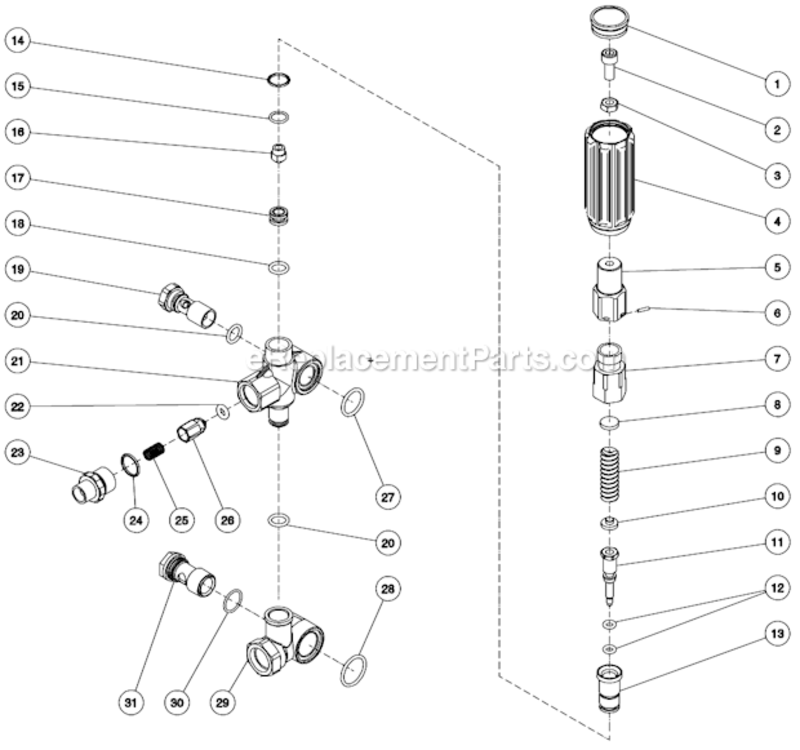 14
15
16
17
18
19
20
21
22
23
24
25
26
27
20
28
31
30
29

eReplacementParts.com

1
2
3
4
5
6
7
8
9
10
11
12
13