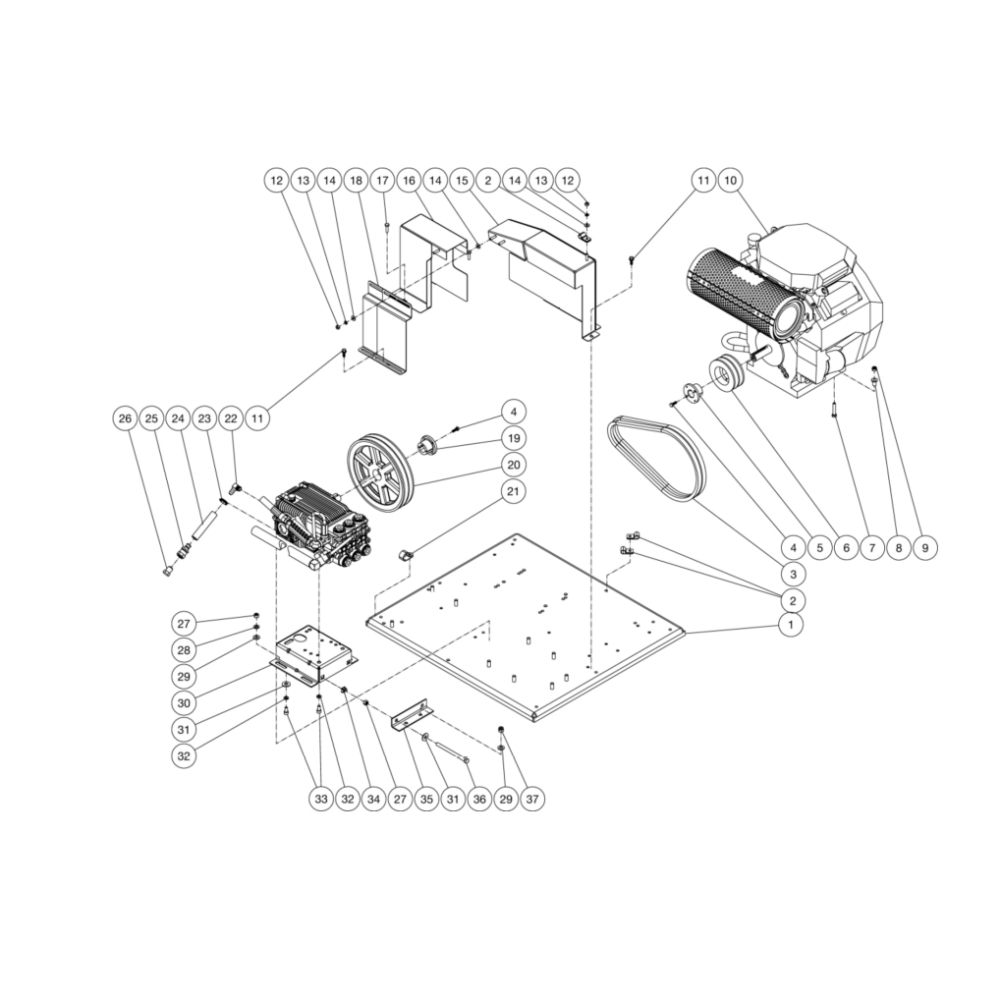 12 13 14 18 17 16 14 15 2 14 13 12

11 10

26 25 24 23 22 11

4
19
20
21

4 5 6 7 8 9

3
2
1

27
28
29
30
31
32

33 32 34 27 35 31 36 29 37