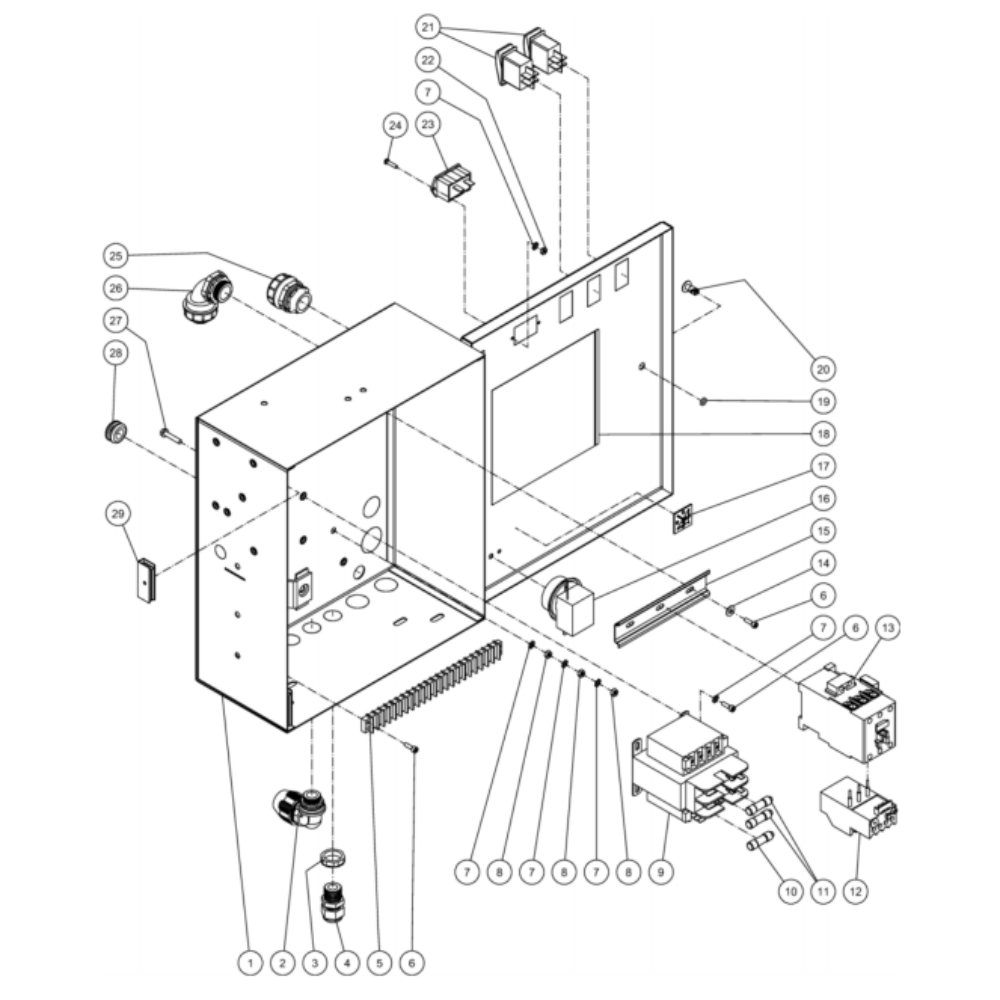 21
22
7
24
23
25
26
27
28
29
20
19
18
17
16
15
14
6
7
6
13
7
8
7
8
7
8
9
10
11
12
1
2
3
4
5
6