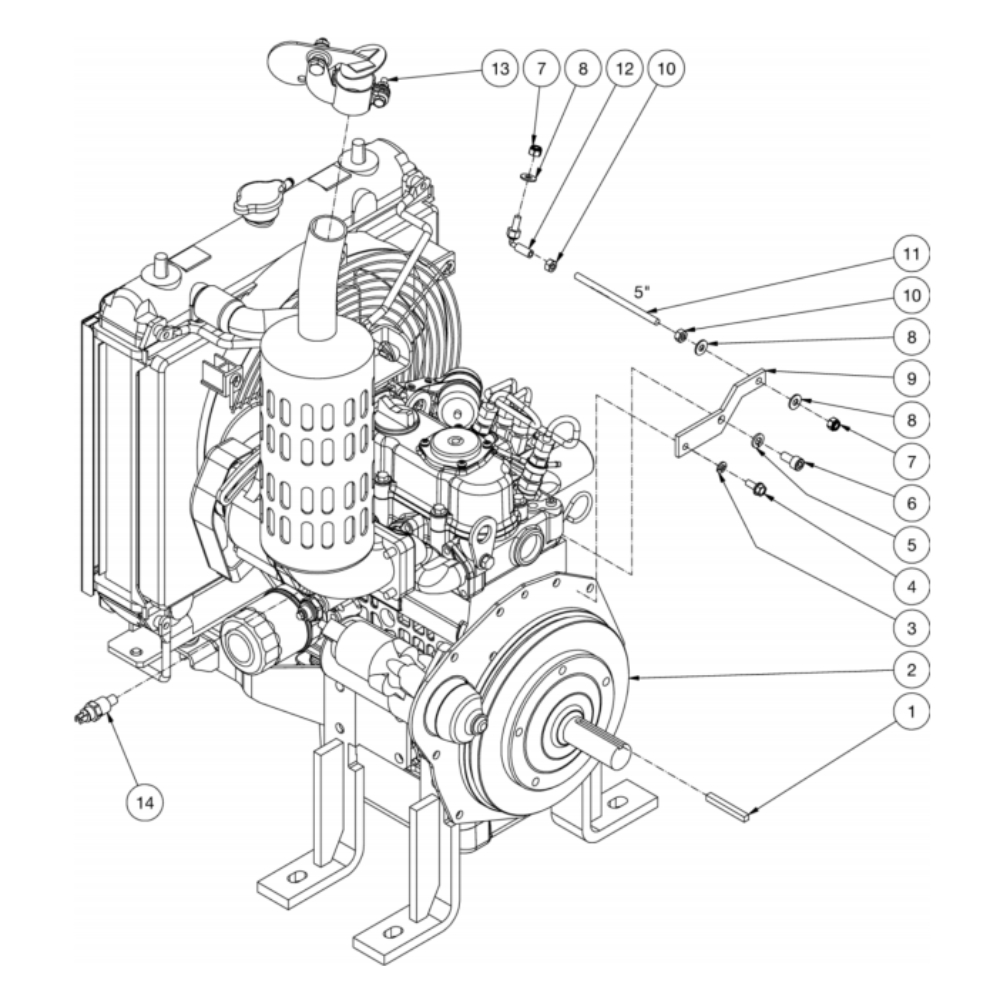 13
7
8
12
10
11
5"
10
8
9
8
7
6
5
4
3
2
1
14