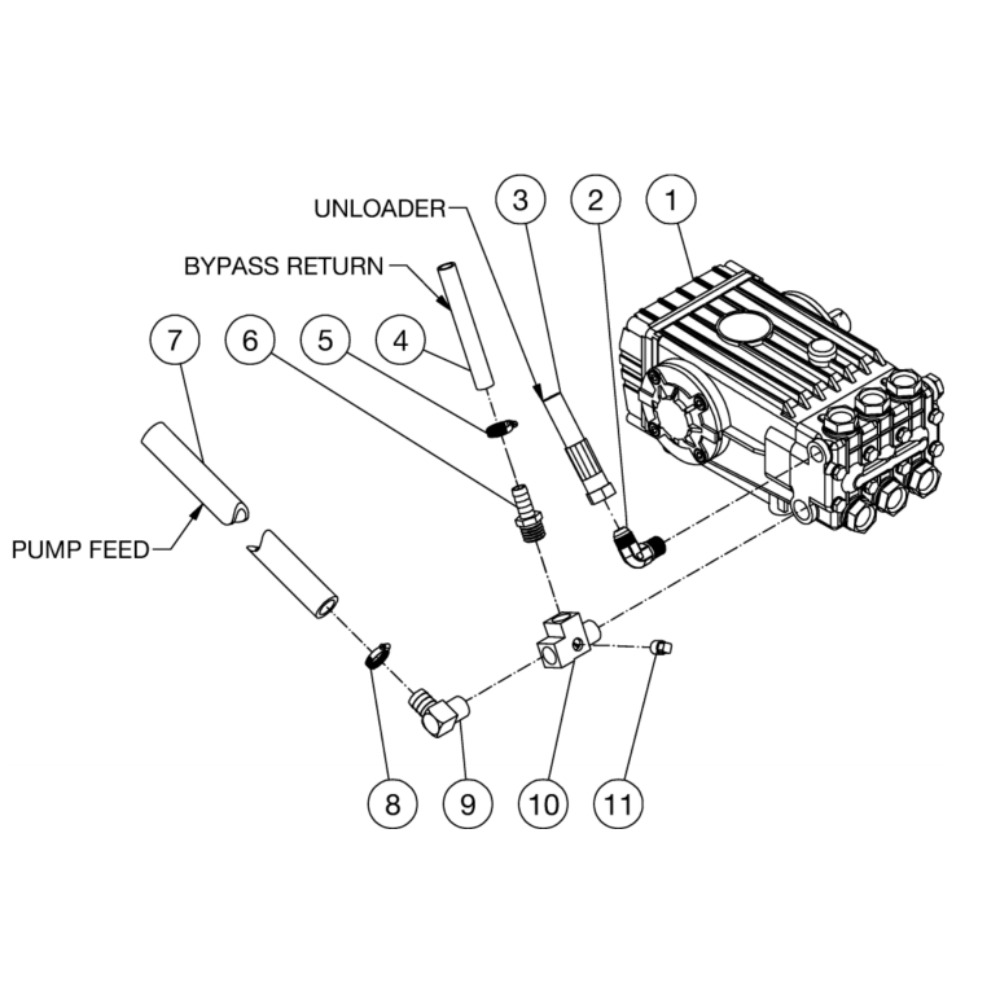 UNLOADER
3
2
1
BYPASS RETURN
7
6
5
4
PUMP FEED
8
9
10
11