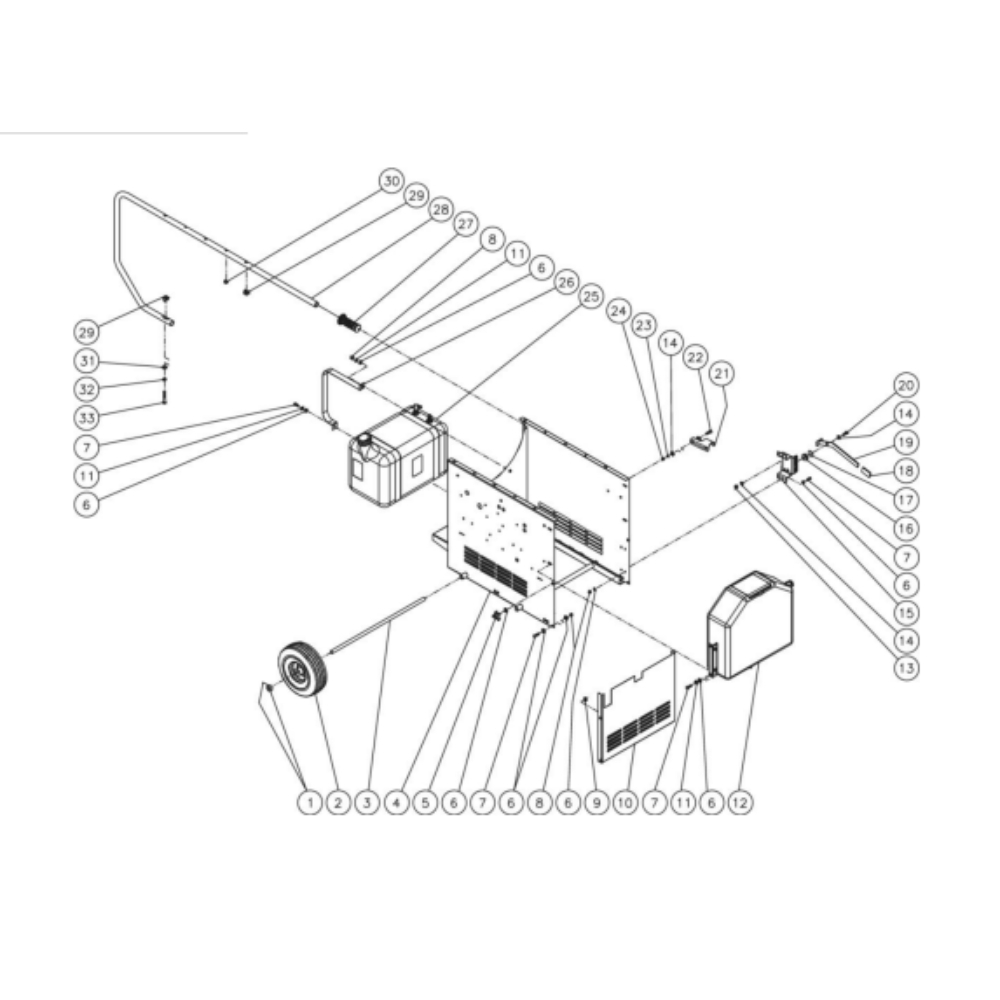 30
29
28
27
8
11
6
26
25
24
23
14
22
21
29
31
32
33
7
11
6
20
14
19
18
17
16
7
6
15
14
13
1
2
3
4
5
6
7
6
8
6
9
10
7
11
6
12