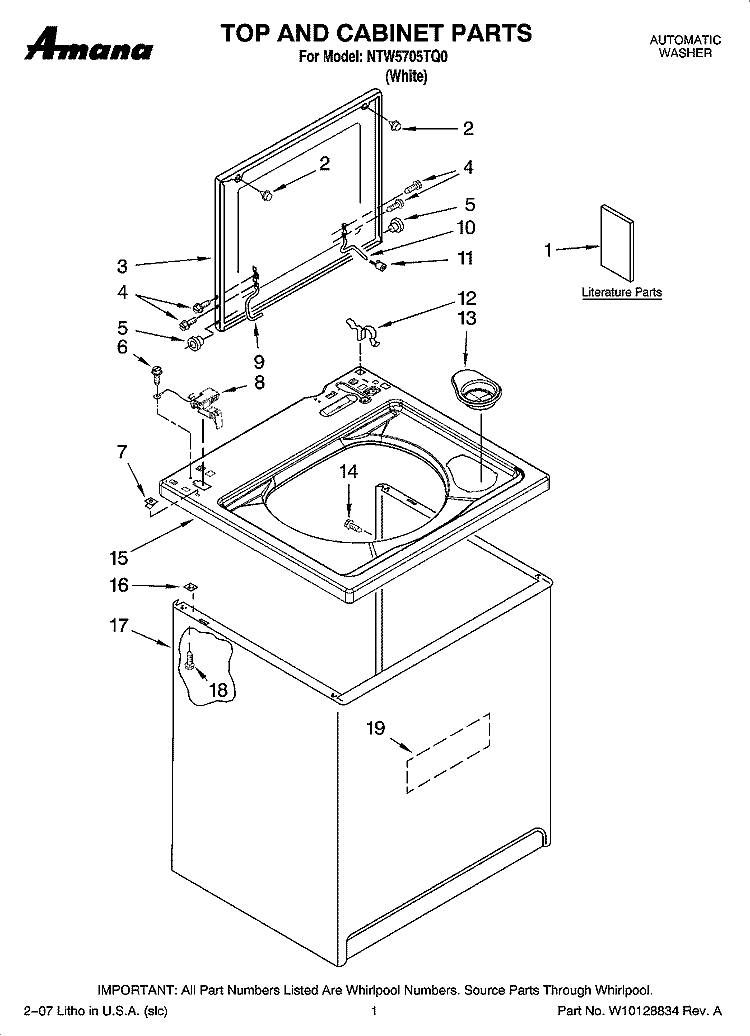 Amana

TOP AND CABINET PARTS
For Model: NTW5705TQ0
(White)

AUTOMATIC
WASHER

2
2
4
5
10
11
3
4
5
6
9
8
12
13
1
Literature Parts
7
14
15
16
17
18
19

IMPORTANT: All Part Numbers Listed Are Whirlpool Numbers. Source Parts Through Whirlpool.

2–07 Litho in U.S.A. (slc)
1
Part No. W10128834 Rev. A