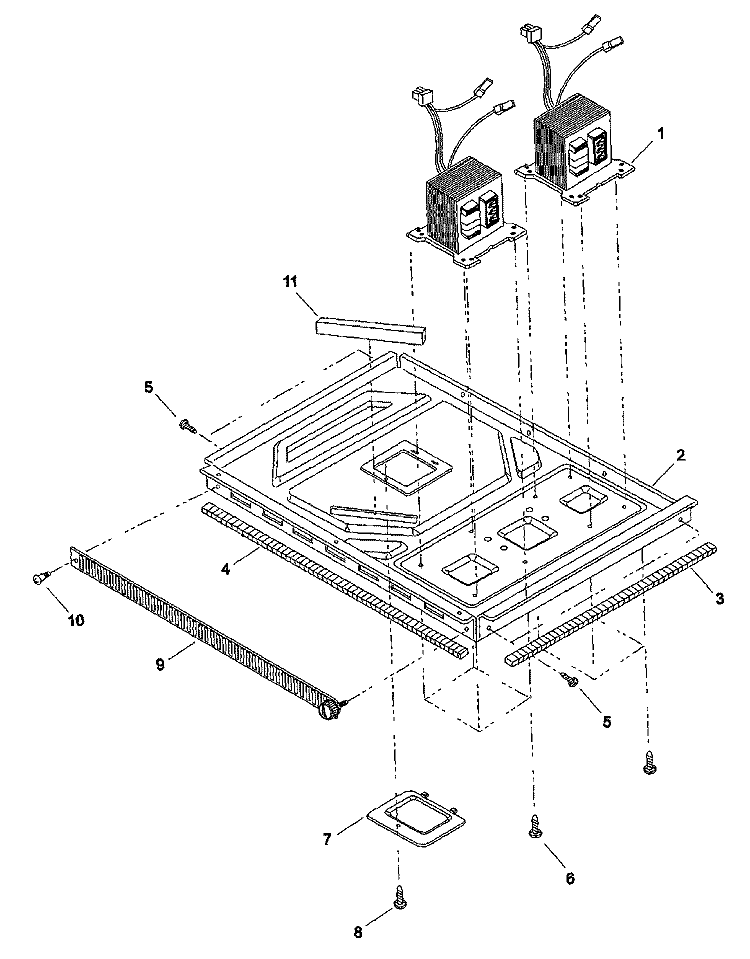 1
11
5
2
4
3
10
9
5
7
6
8