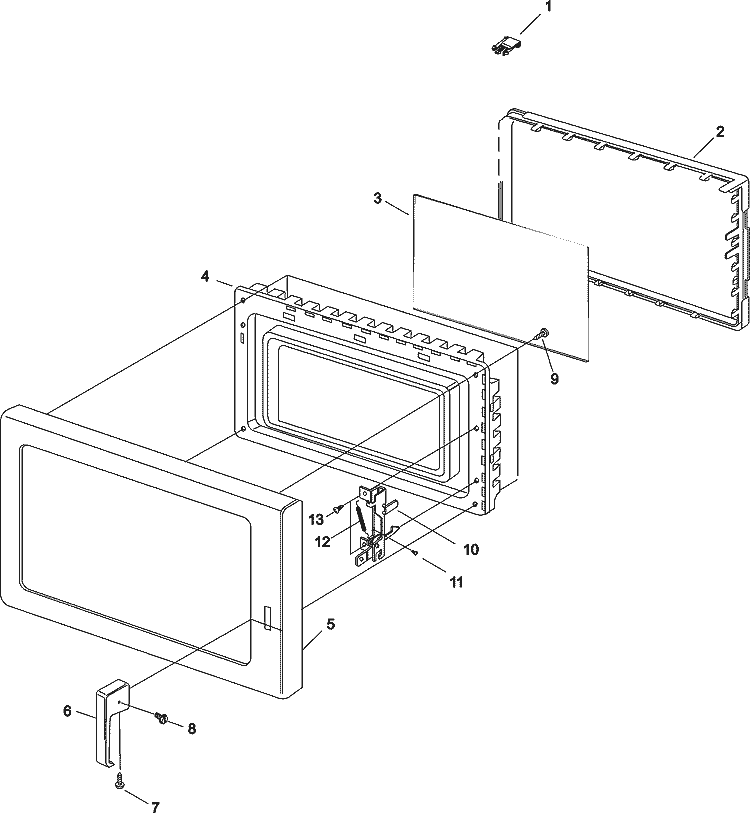 1
2
3
4
9
13
12
10
11
5
6
8
7