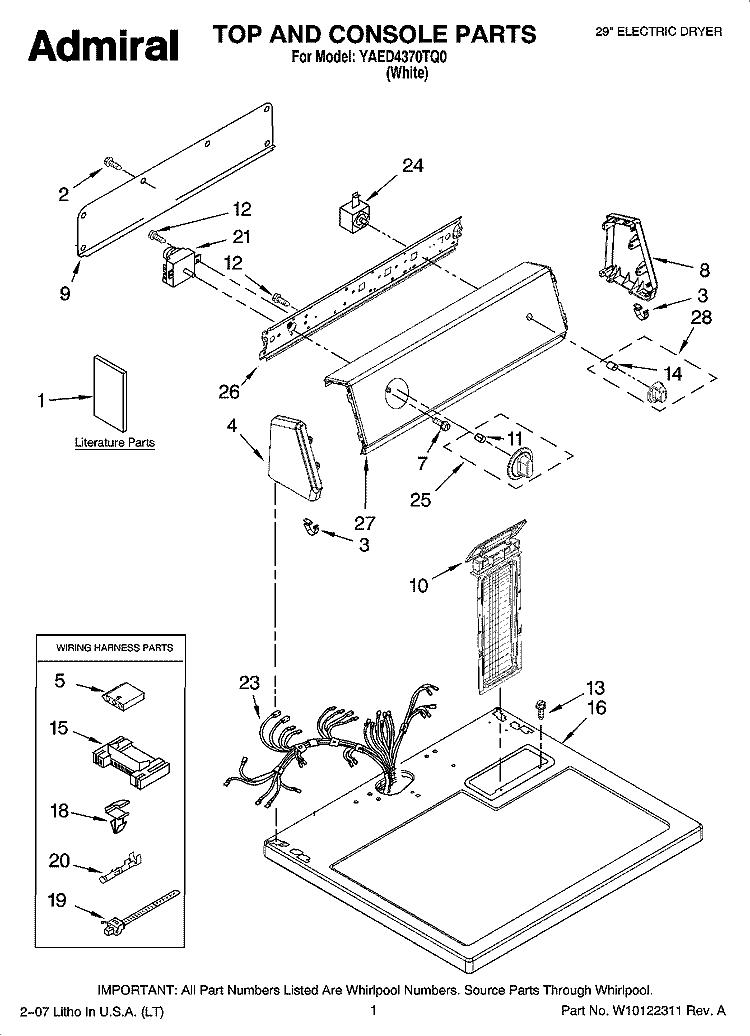 Admiral

TOP AND CONSOLE PARTS
For Model: YAED4370TQ0
(White)

29" ELECTRIC DRYER

2
24
12
21
12
9
8
3
28
14
26
1
Literature Parts
4
7
11
25
27
3
10

WIRING HARNESS PARTS
5
15
18
20
19

23
13
16

IMPORTANT: All Part Numbers Listed Are Whirlpool Numbers. Source Parts Through Whirlpool.

2-07 Litho In U.S.A. (LT)
1
Part No. W10122311 Rev. A