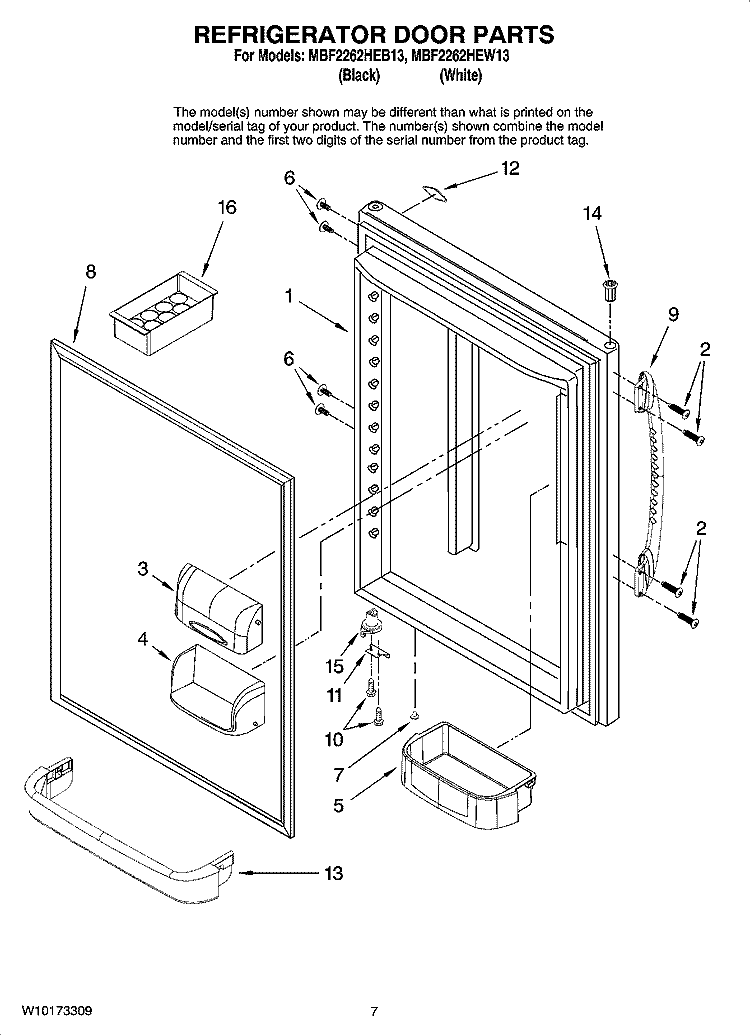 REFRIGERATOR DOOR PARTS
For Models: MBF2262HEB13, MBF2262HEW13
(Black) (White)

The model(s) number shown may be different than what is printed on the model/serial tag of your product. The number(s) shown combine the model number and the first two digits of the serial number from the product tag.

6
12
16
14
8
1
9
2
6
2
3
4
15
11
10
7
5
13

W10173309
7