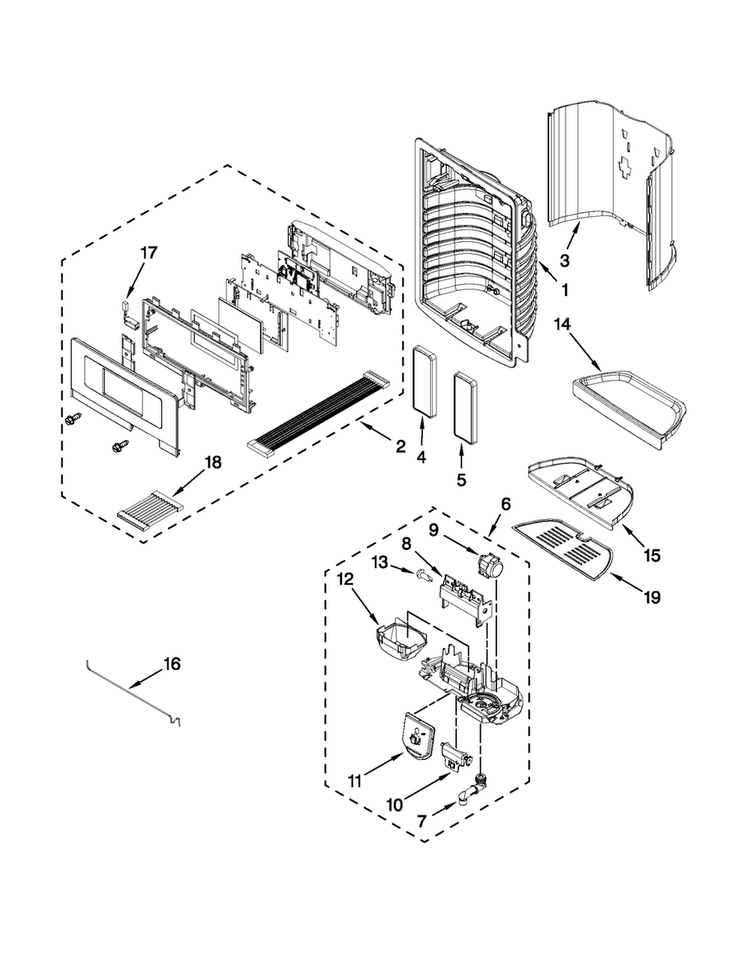 17
3
1
14
2
4
5
18
6
9
8
13
12
15
19
16
11
10
7