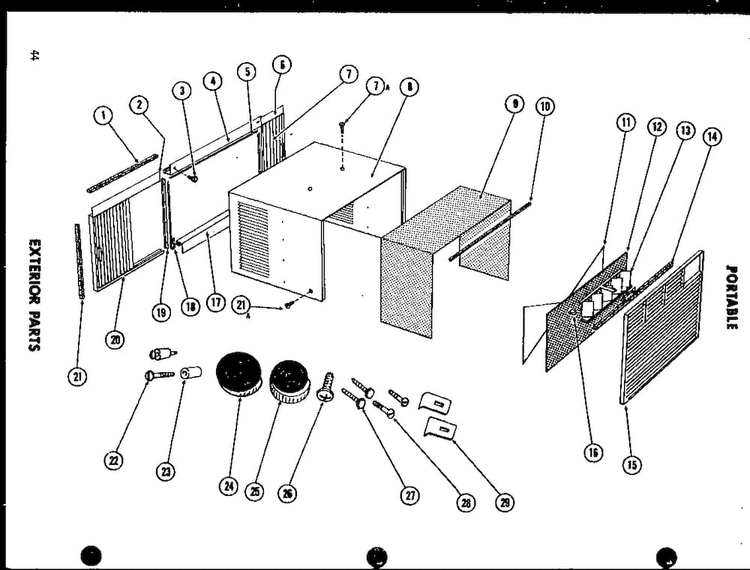 44

EXTERIOR PARTS

PORTABLE

1
2
3
4
5
6
7
7A
8
9
10
11
12
13
14
15
16
17
18
19
20
21
21A
22
23
24
25
26
27
28
29