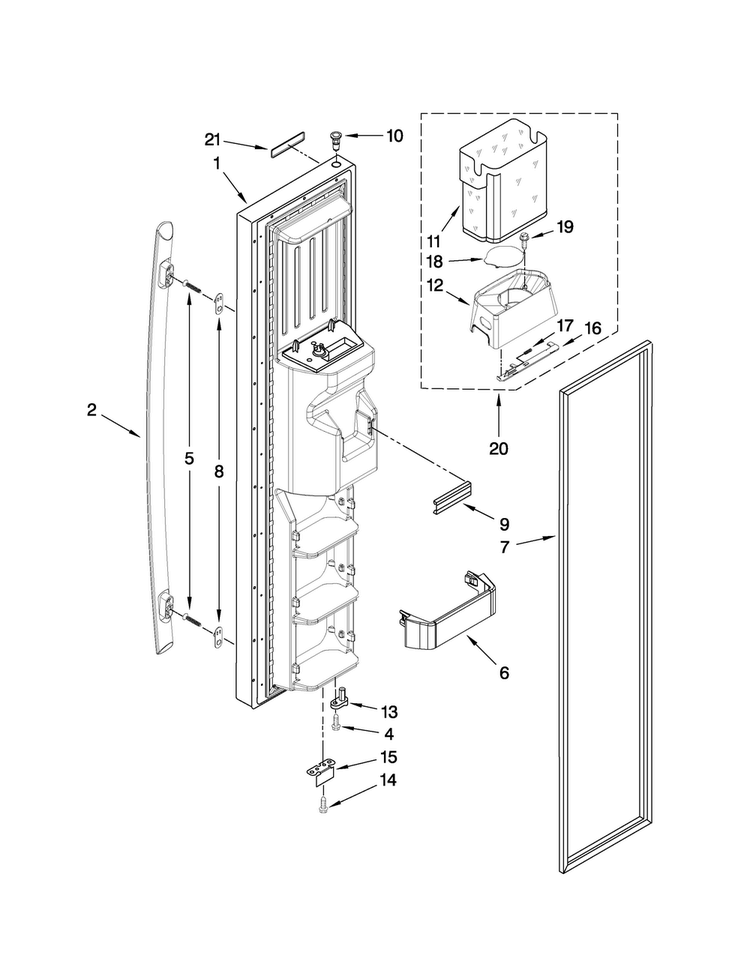 21
10
1
11
19
18
12
17
16
2
5
8
20
9
7
6
13
4
15
14