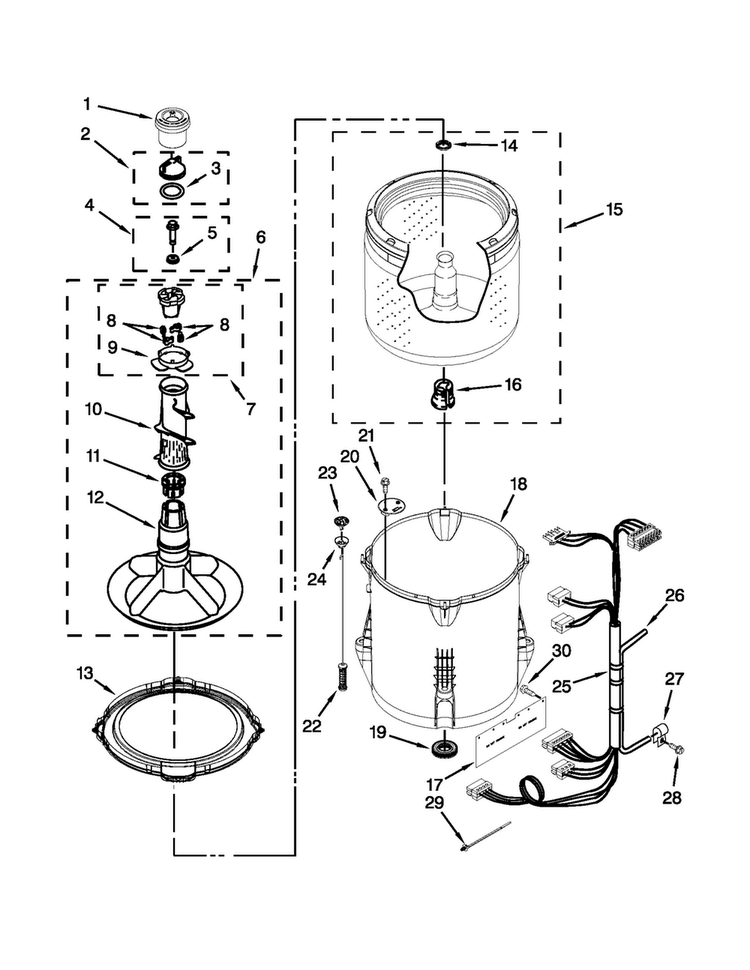 1
2
3
4
5
6
8
8
9
7
10
11
12
13
14
15
16
21
20
23
18
24
26
30
25
27
22
19
17
28
29