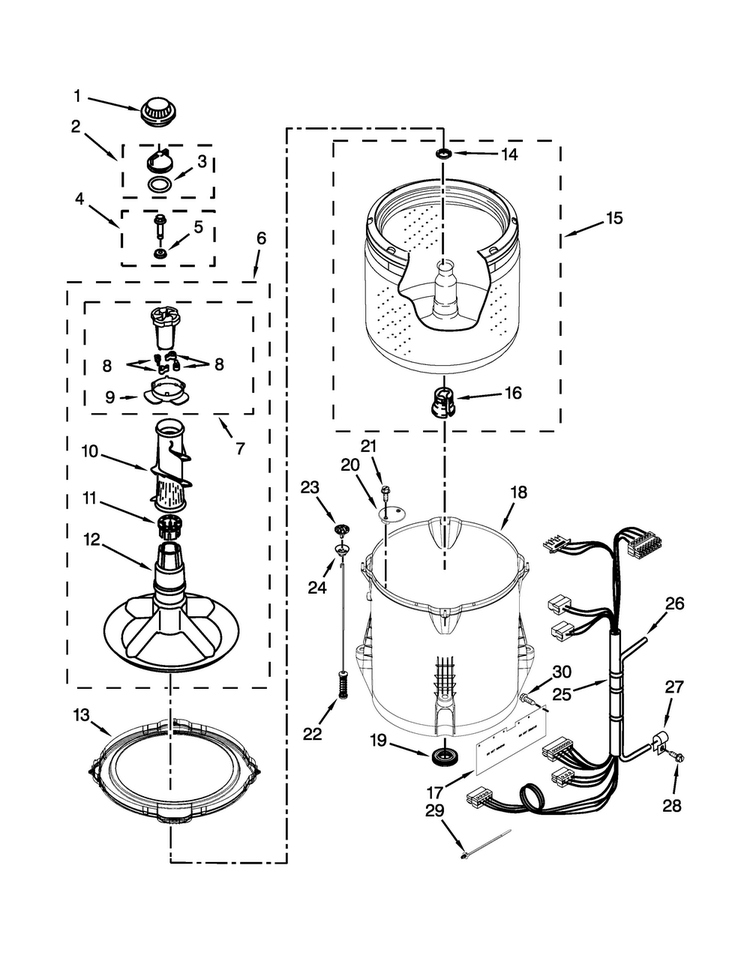 1
2
3
4
5
6
8
8
9
7
10
11
12
13
14
15
16
21
20
23
18
24
26
30
25
27
22
19
17
28
29