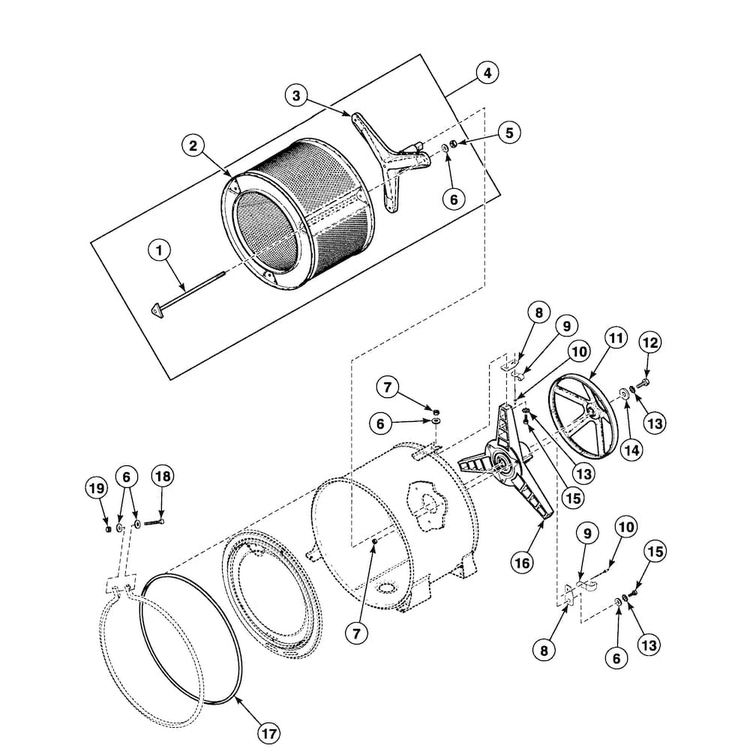 4
3
5
2
6
1
8
9
10
11
12
7
6
13
14
13
15
19
6
18
16
9
10
15
7
8
6
13
17