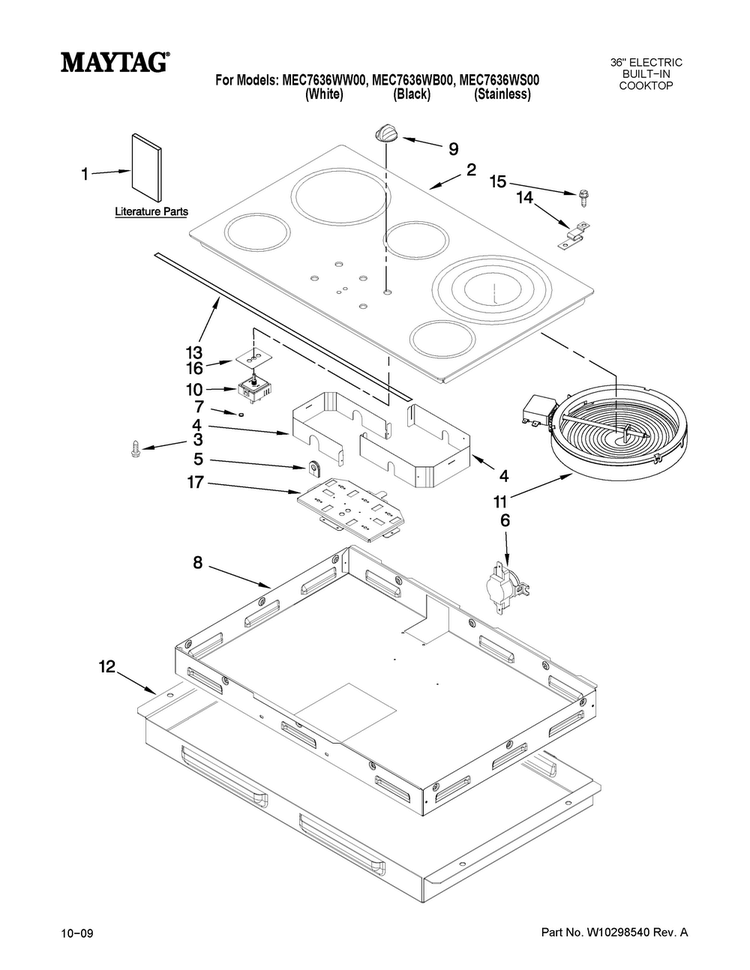 MAYTAG®

For Models: MEC7636WW00, MEC7636WB00, MEC7636WS00
(White) (Black) (Stainless)

36" ELECTRIC
BUILT−IN
COOKTOP

1
Literature Parts
9
2
15
14
13
16
10
7
4
3
5
17
4
11
6
8
12

10−09

Part No. W10298540 Rev. A