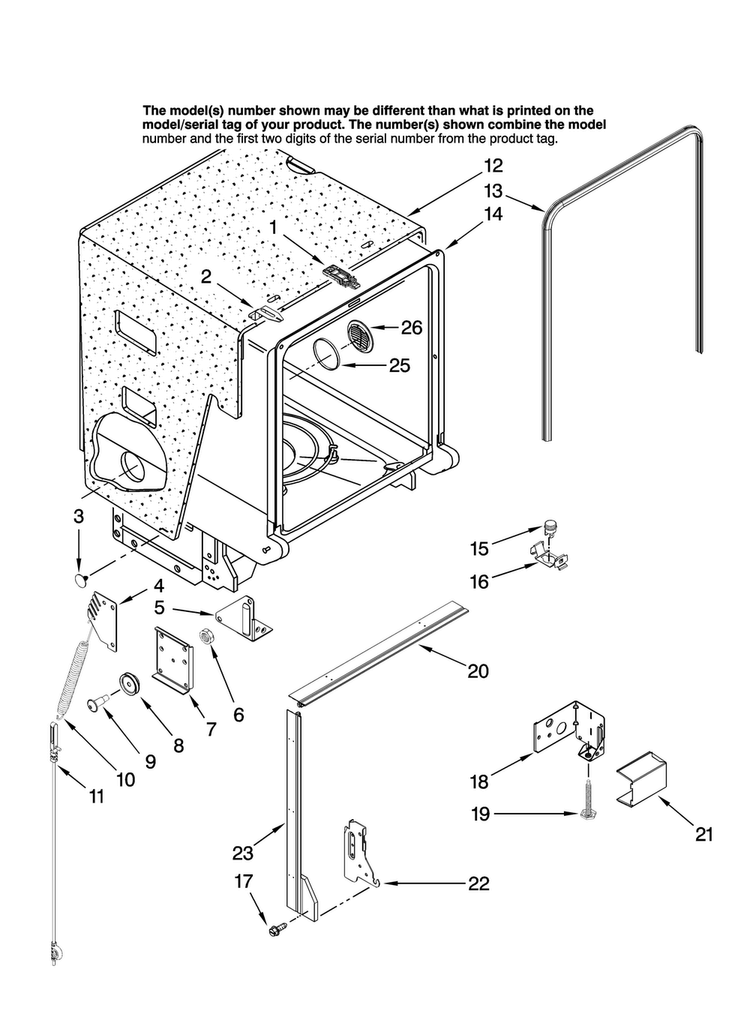 The model(s) number shown may be different than what is printed on the model/serial tag of your product. The number(s) shown combine the model number and the first two digits of the serial number from the product tag.

12
13
14
1
2
26
25
3
15
16
4
5
20
6
7
8
9
10
11
18
19
21
23
22
17