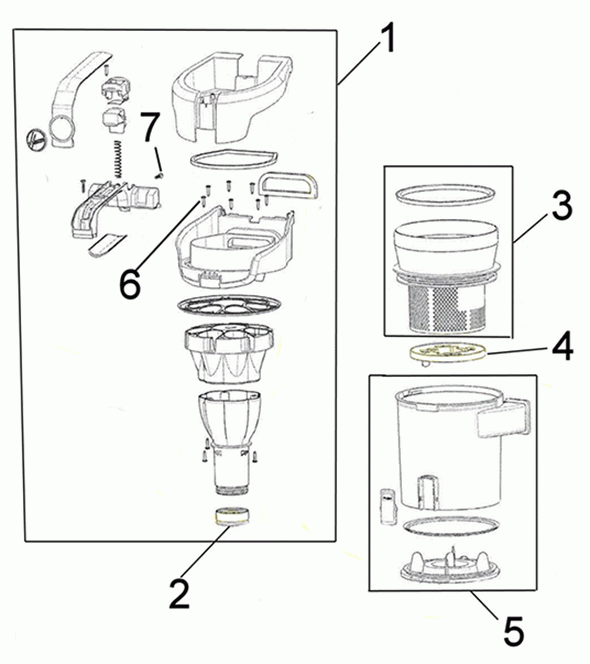 1
7
6
3
4
2
5