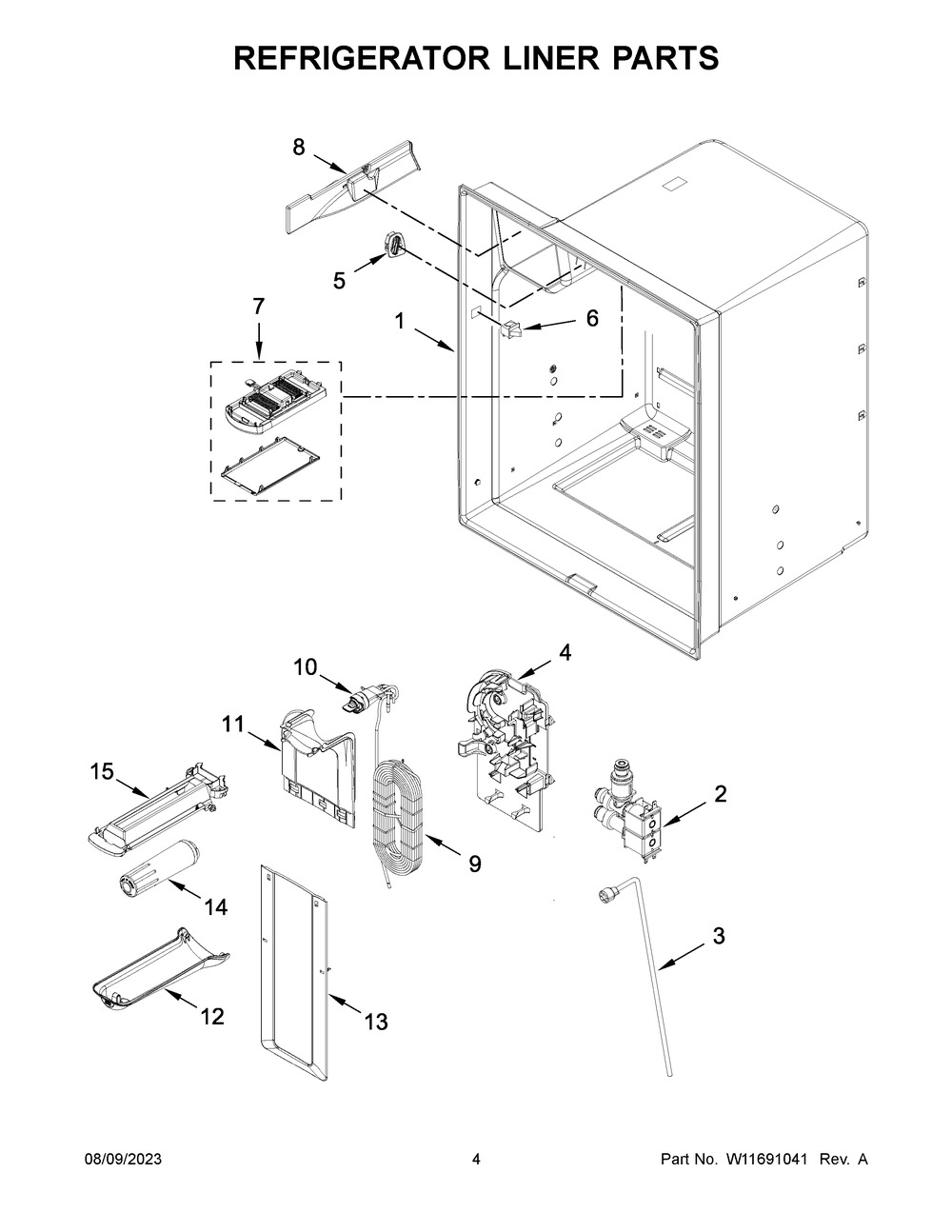 REFRIGERATOR LINER PARTS

8
5
7
1
6
10
4
11
15
2
9
14
3
12
13

08/09/2023
4
Part No. W11691041 Rev. A