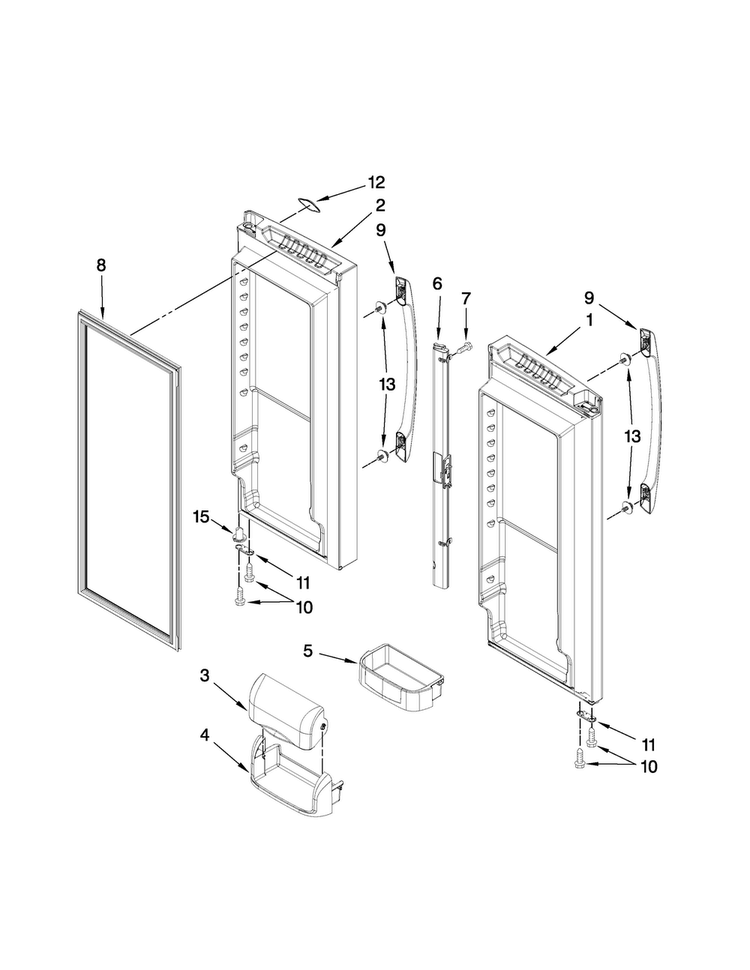 12
2
9
8
6
7
9
1
13
13
15
11
10
5
3
4
11
10