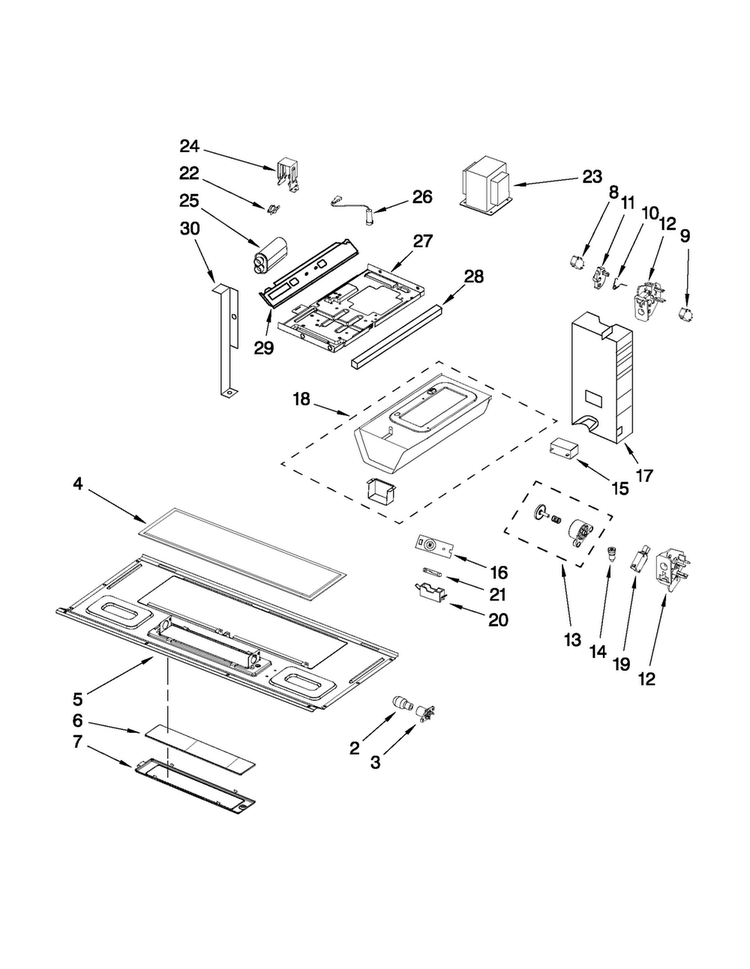 24
22
25
30
26
23
8
11
10
12
9
27
28
29
18
17
15
4
16
21
20
13
14
19
12
5
6
7
2
3