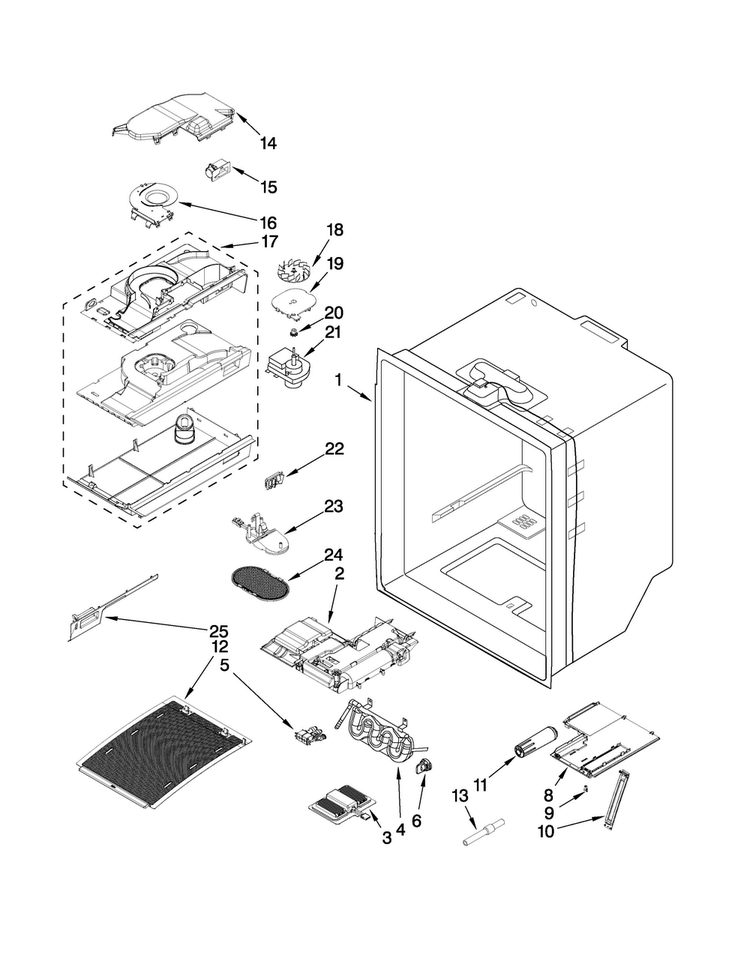 14
15
16
17
18
19
20
21
1
22
23
24
2
25
12
5
11
8
9
10
13
3
4
6