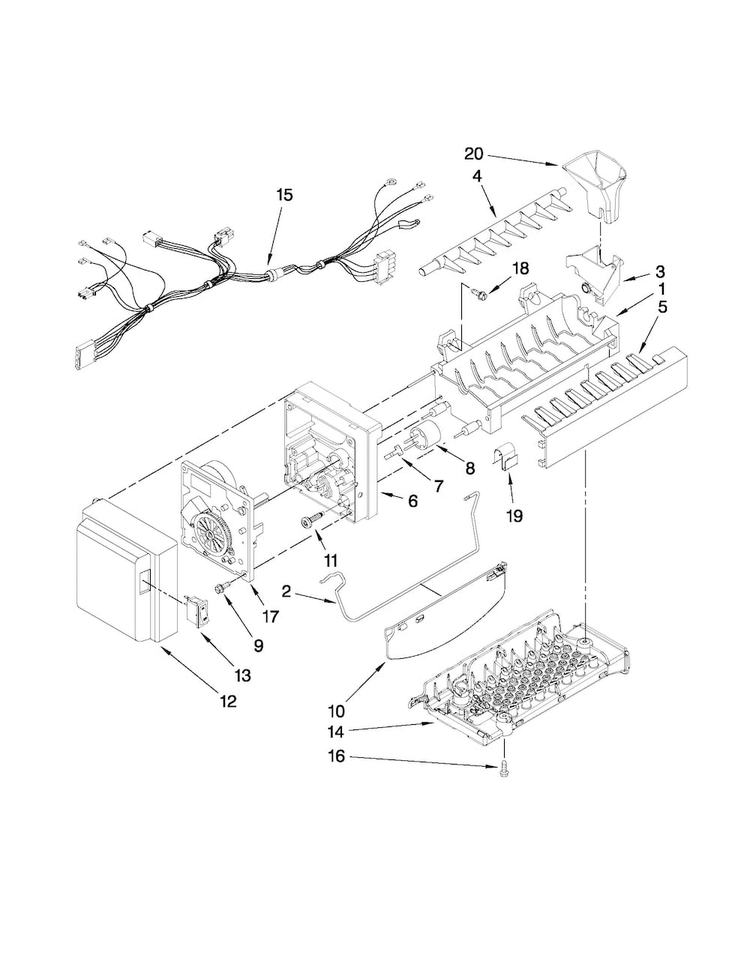 20
4
15
18
3
1
5
8
7
6
19
11
2
17
9
13
12
10
14
16