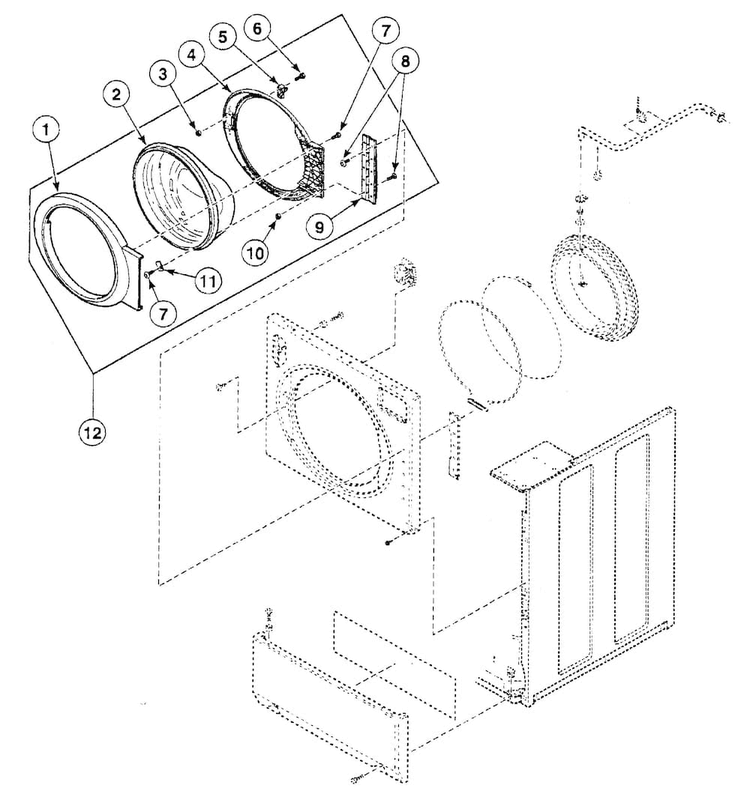 1
2
3
4
5
6
7
8
9
10
11
7
12