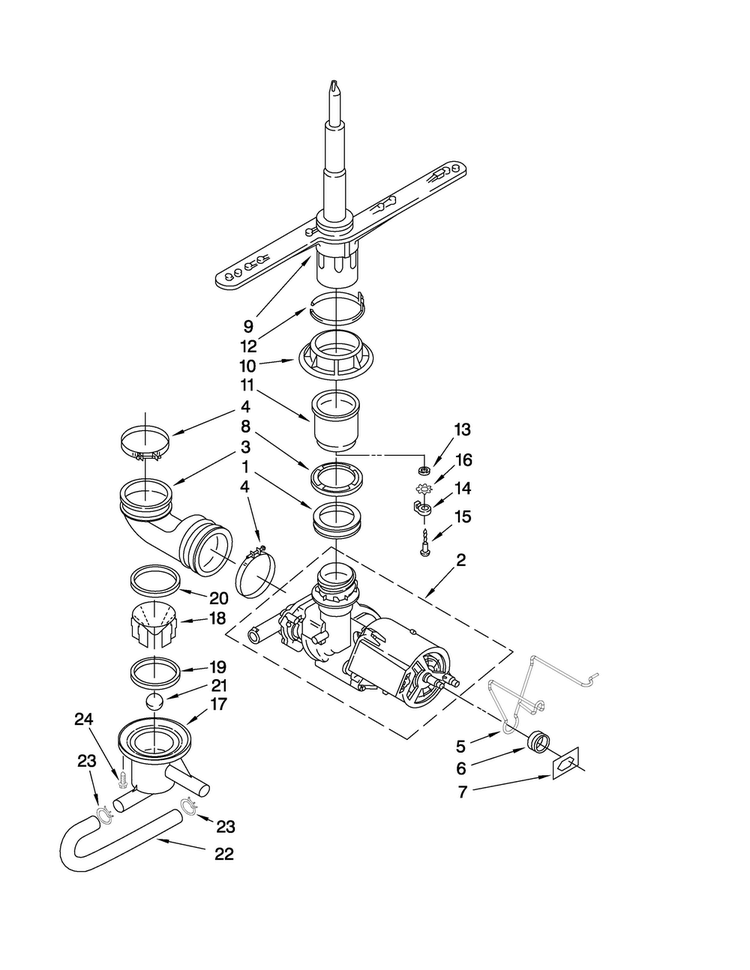 9
12
10
11
4
8
3
1
4
13
16
14
15
2
20
18
19
21
17
24
23
23
22
5
6
7