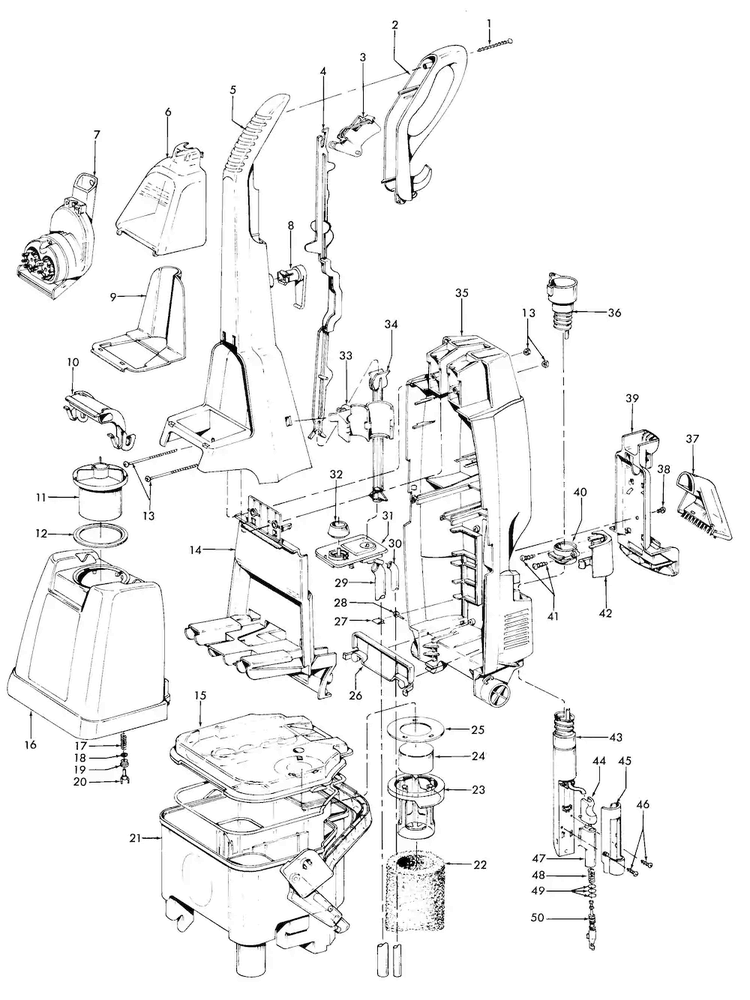 1
2
3
4
5
6
7
8
9
10
11
12
13
13
14
15
16
17
18
19
20
21
22
23
24
25
26
27
28
29
30
31
32
33
34
35
36
37
38
39
40
41
42
43
44
45
46
47
48
49
50