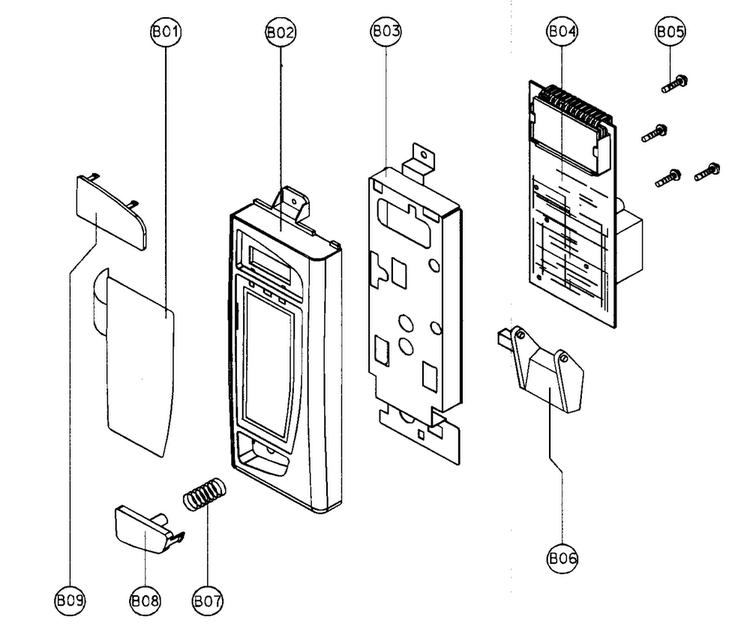 B01
B02
B03
B04
B05
B06
B09
B08
B07