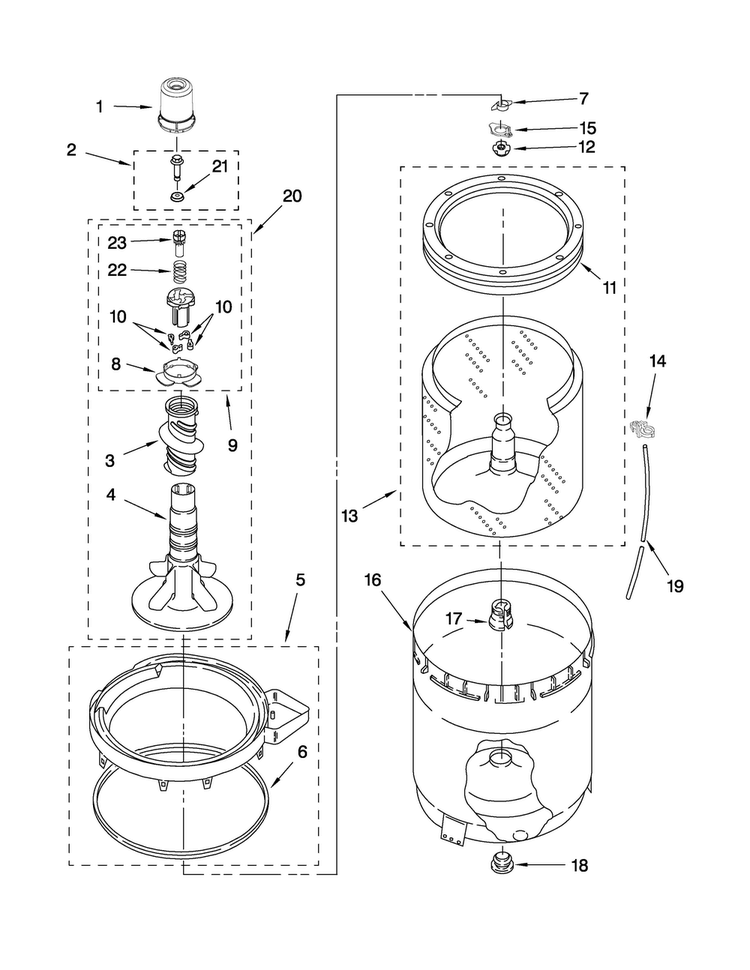 1
2
21
20
23
22
10
10
8
9
3
4
5
6
7
15
12
11
14
13
19
16
17
18