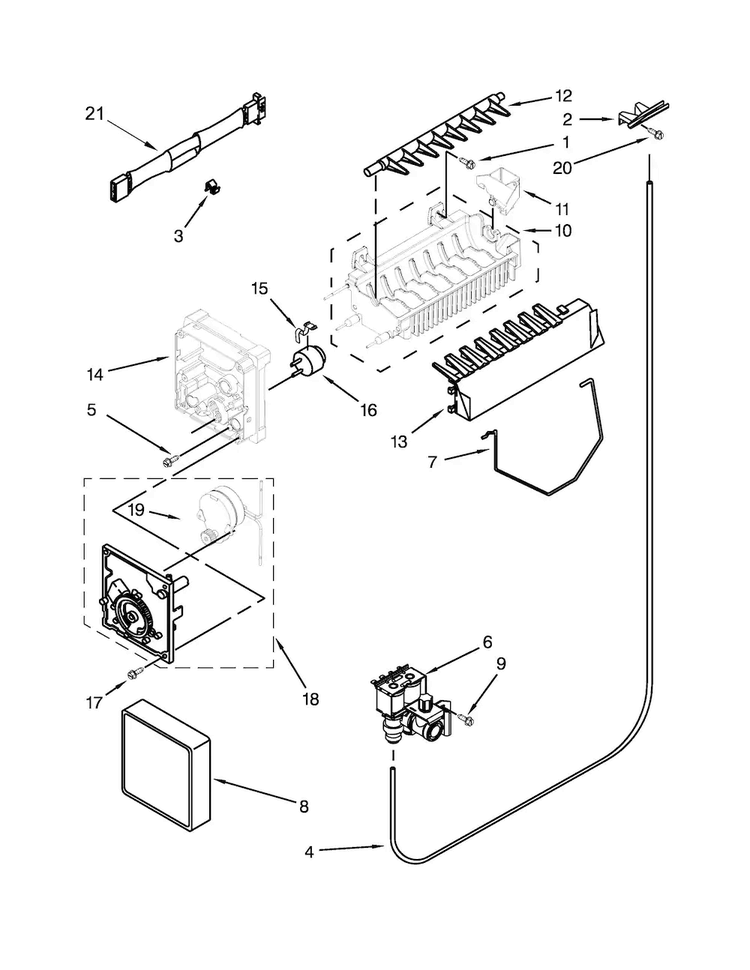 21
12
2
1
20
3
11
10
15
14
16
5
13
7
19
18
17
6
9
8
4