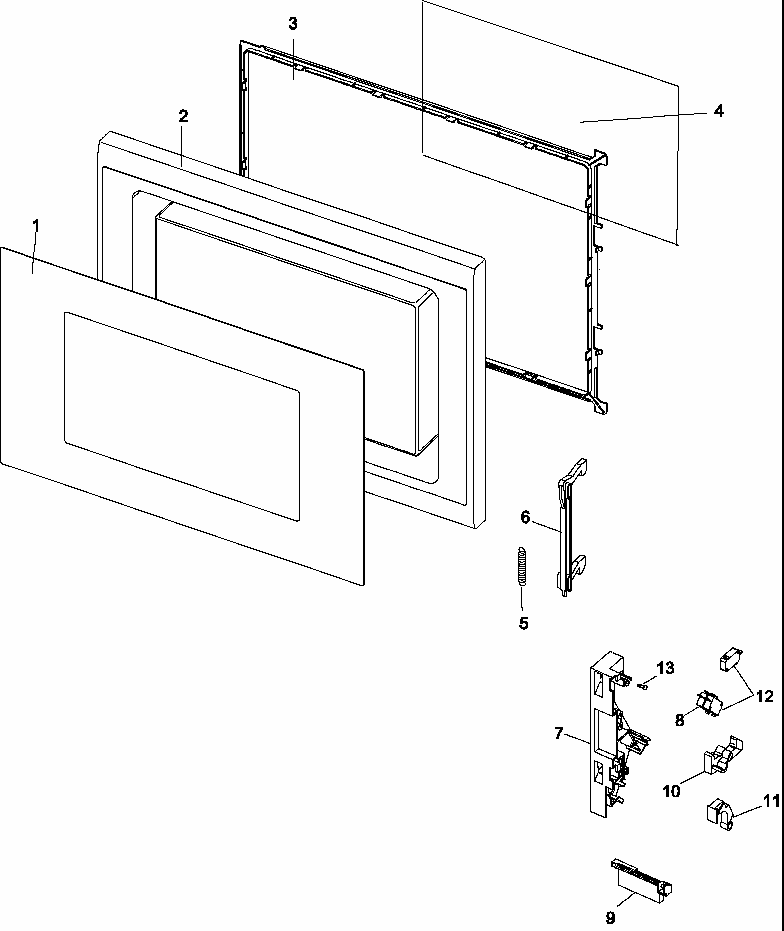 3
4
2
1
6
5
13
12
8
7
10
11
9