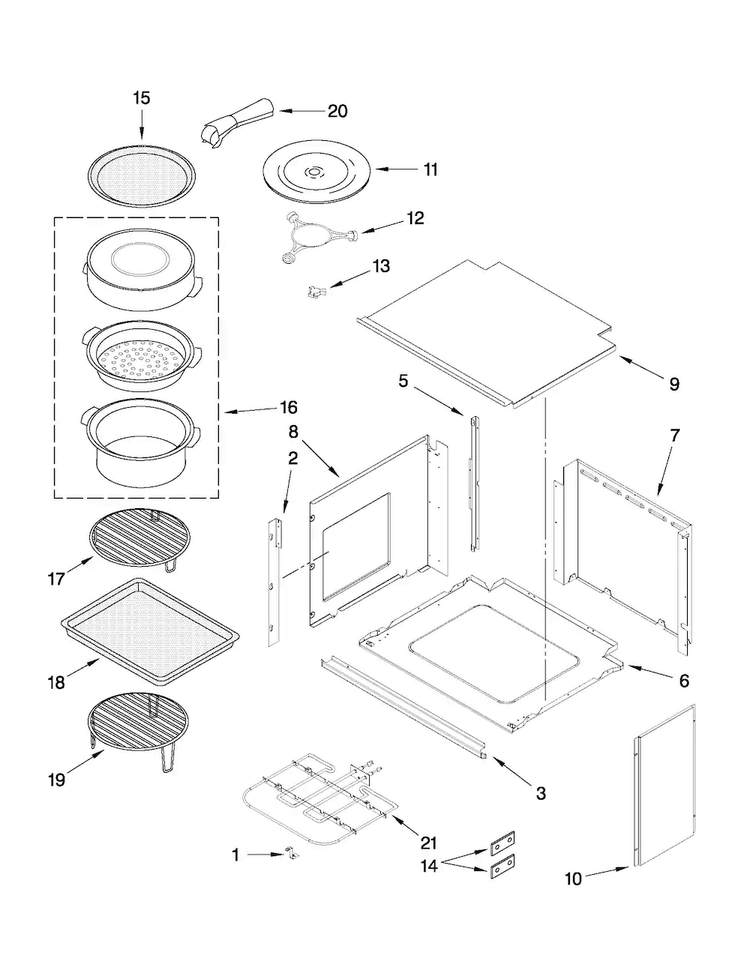 15
20
11
12
13
9
5
16
8
7
2
17
18
6
19
3
21
1
14
10