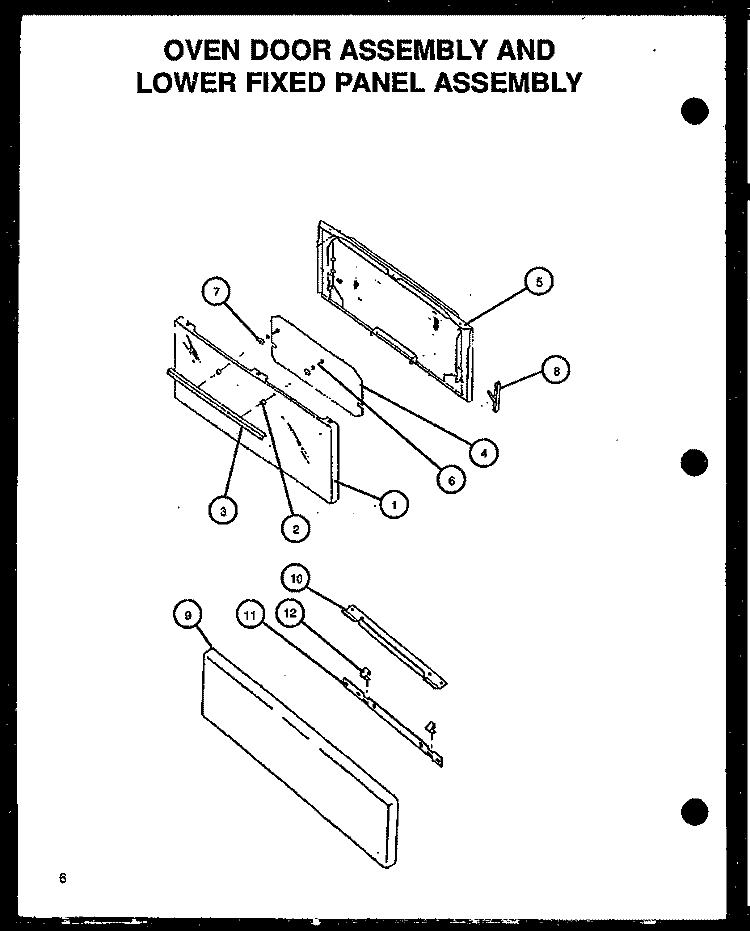 OVEN DOOR ASSEMBLY AND
LOWER FIXED PANEL ASSEMBLY

7
5
8
4
6
1
3
2
10
9
11
12

6